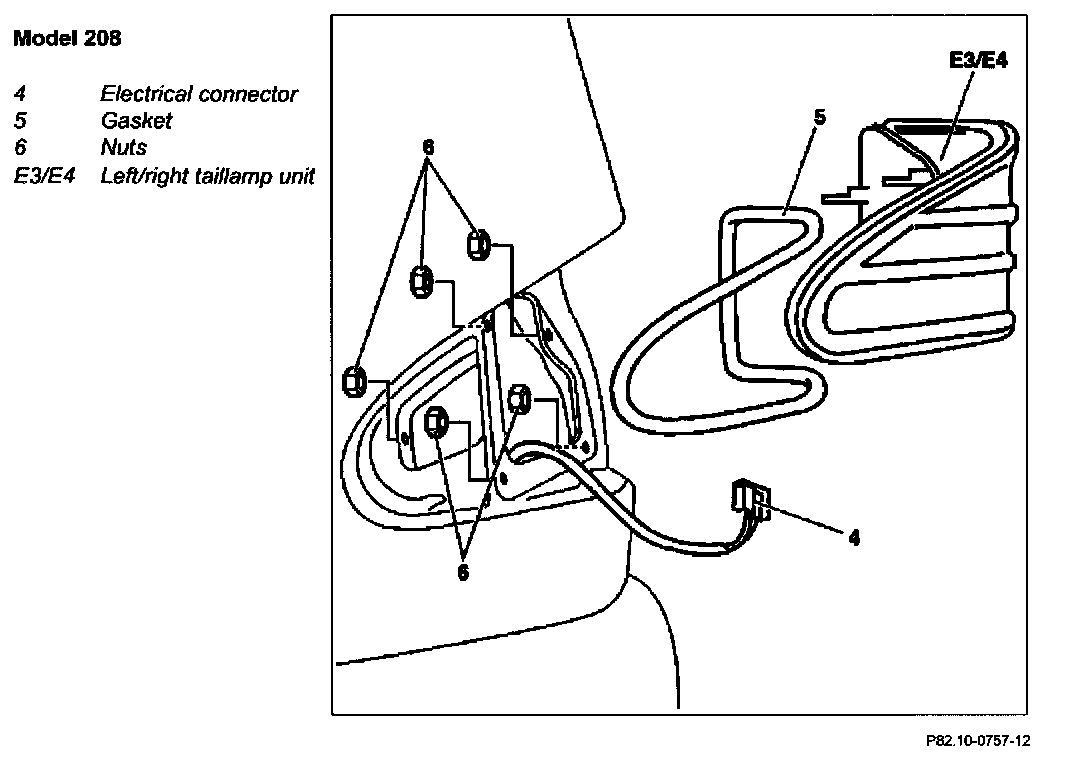 Model 208

4 Electrical connector
5 Gasket
6 Nuts
E3/E4 Left/right taillamp unit

E3/E4
5
6
6
4

P82.10-0757-12