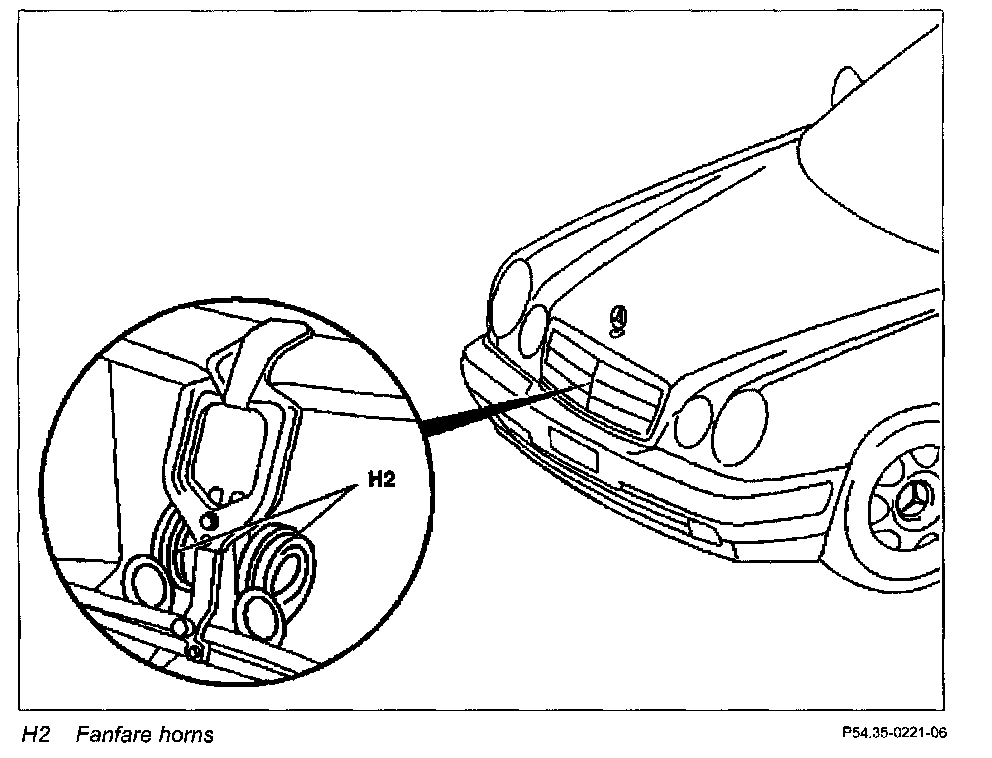 H2

H2 Fanfare horns

P54.35-0221-06