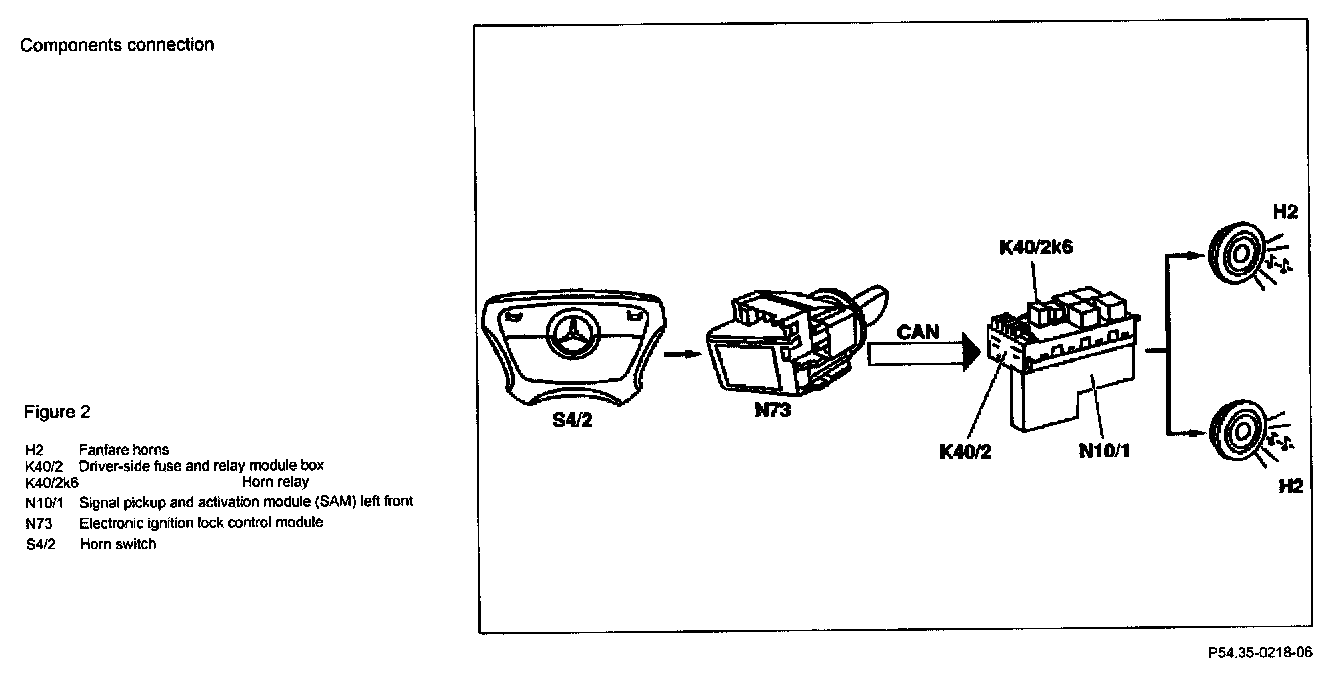 Components connection

Figure 2

H2 Fanfare horns
K40/2 Driver-side fuse and relay module box
K40/2k6 Horn relay
N10/1 Signal pickup and activation module (SAM) left front
N73 Electronic ignition lock control module
S4/2 Horn switch

S4/2

N73

CAN

K40/2k6

K40/2

N10/1

H2

H2

P54.35-0218-06