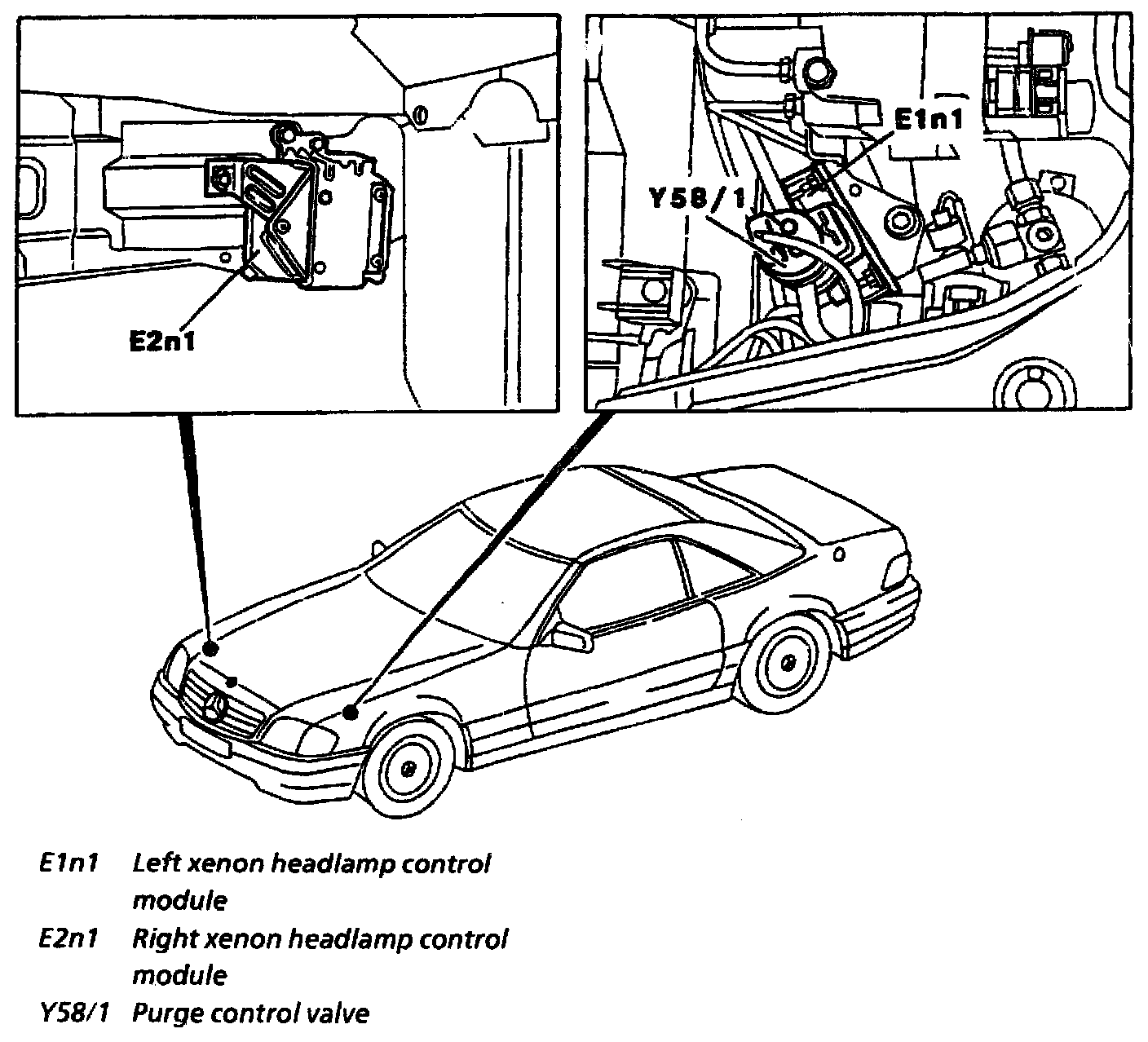 E2n1

E1n1

Y58/1

E1n1 Left xenon headlamp control module

E2n1 Right xenon headlamp control module

Y58/1 Purge control valve