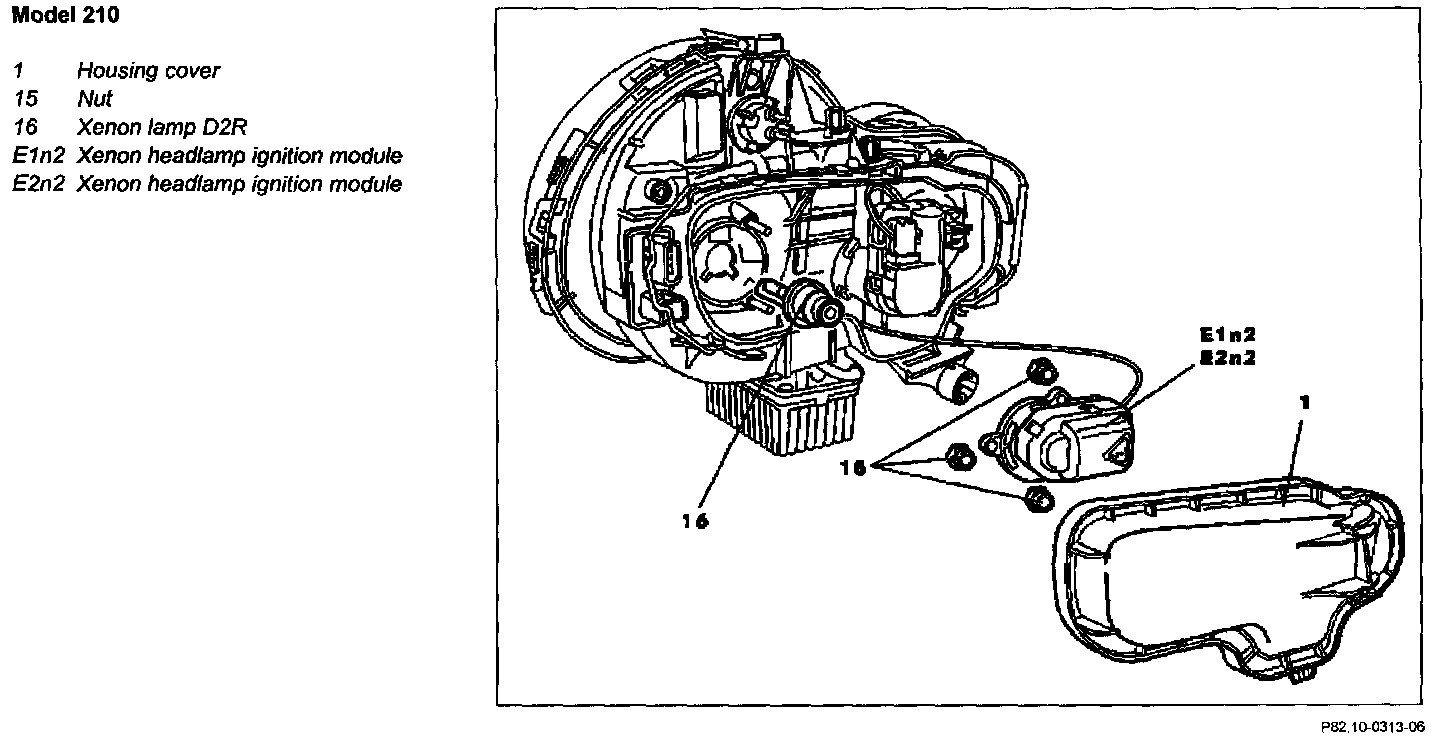 Model 210

1 Housing cover
15 Nut
16 Xenon lamp D2R
E1n2 Xenon headlamp ignition module
E2n2 Xenon headlamp ignition module

E1n2
E2n2

1

15

16

P82.10-0313-06