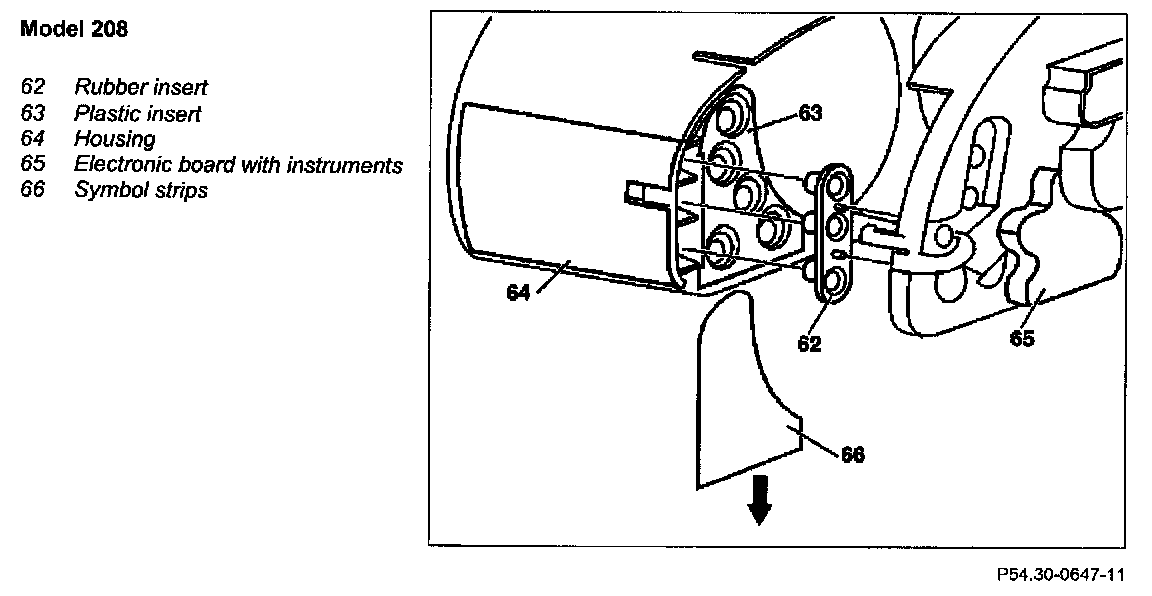 Model 208

62 Rubber insert
63 Plastic insert
64 Housing
65 Electronic board with instruments
66 Symbol strips

63
64
62
65
66

P54.30-0647-11