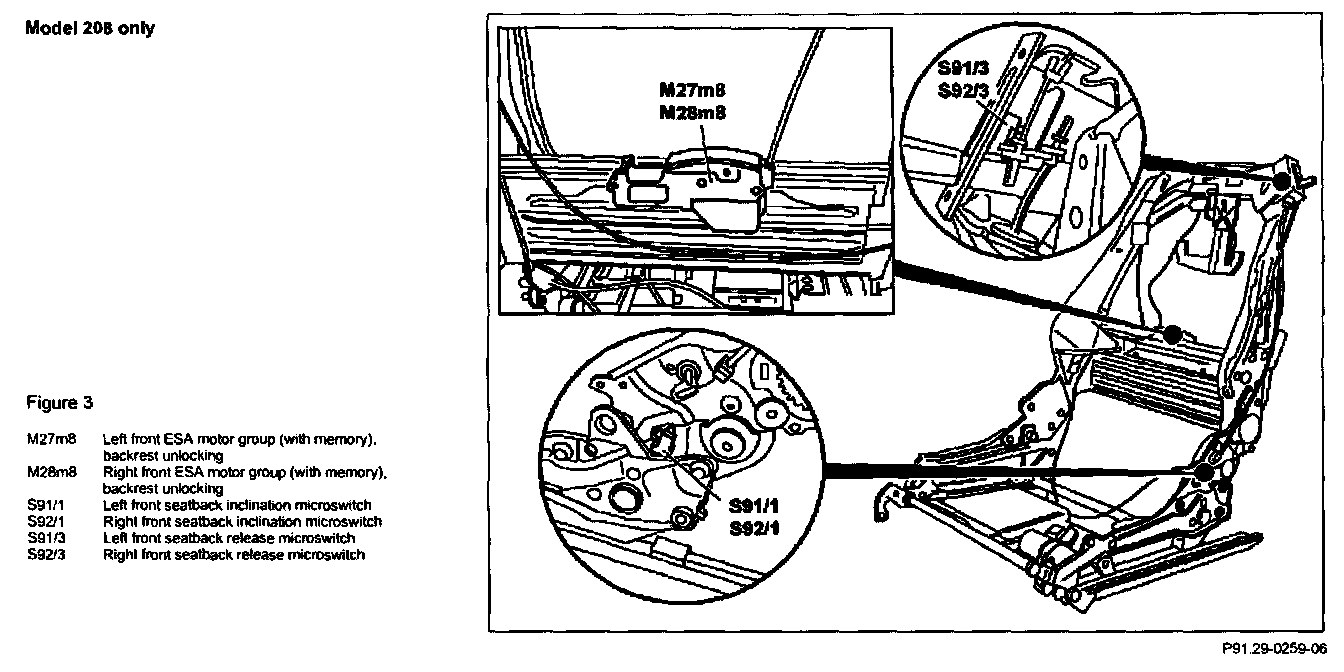 Model 208 only

Figure 3

M27m8 Left front ESA motor group (with memory), backrest unlocking
M28m8 Right front ESA motor group (with memory), backrest unlocking
S91/1 Left front seatback inclination microswitch
S92/1 Right front seatback inclination microswitch
S91/3 Left front seatback release microswitch
S92/3 Right front seatback release microswitch

M27m8
M28m8

S91/3
S92/3

S91/1
S92/1

P91.29-0259-06