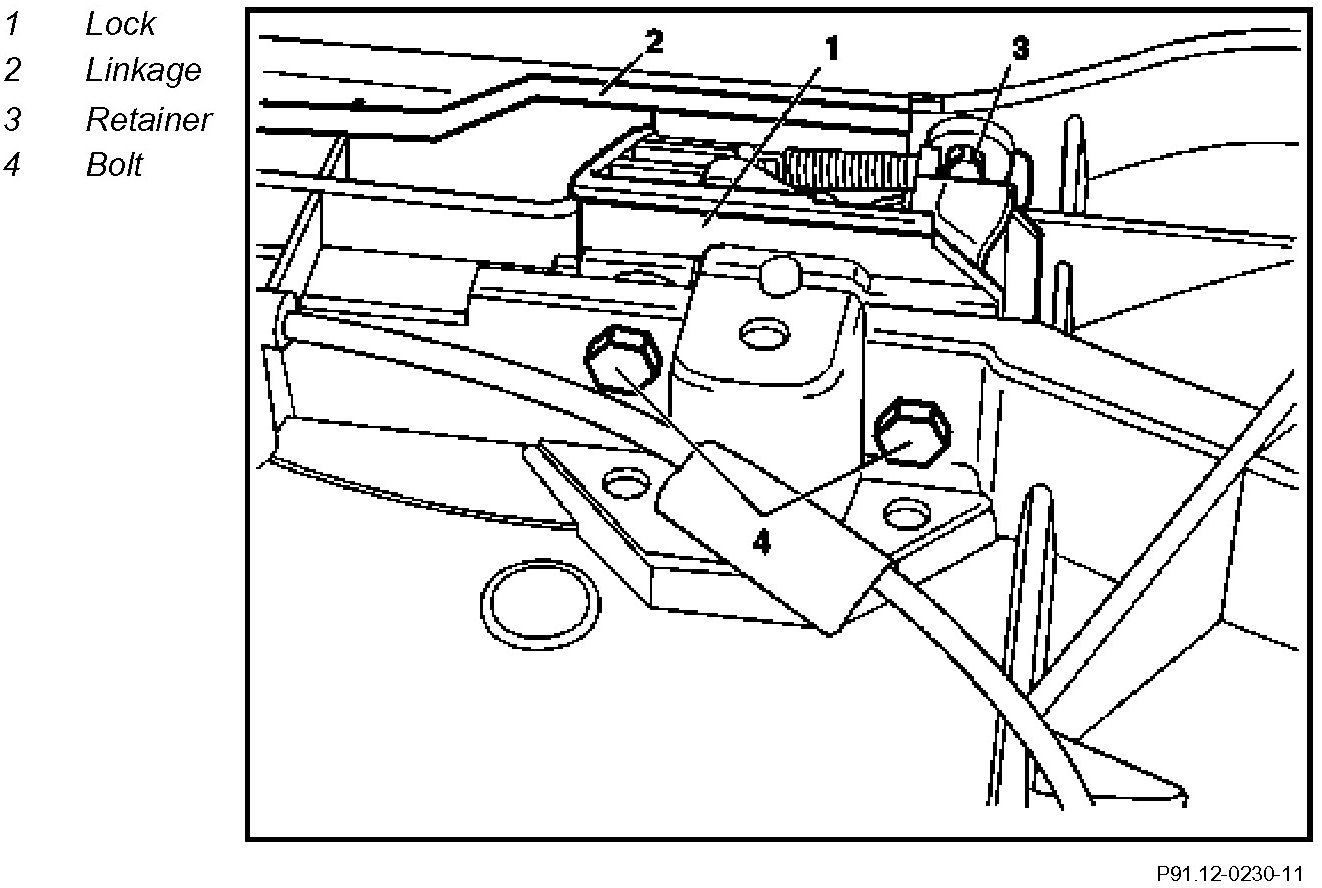 1 Lock
2 Linkage
3 Retainer
4 Bolt

2
1
3
4

P91.12-0230-11