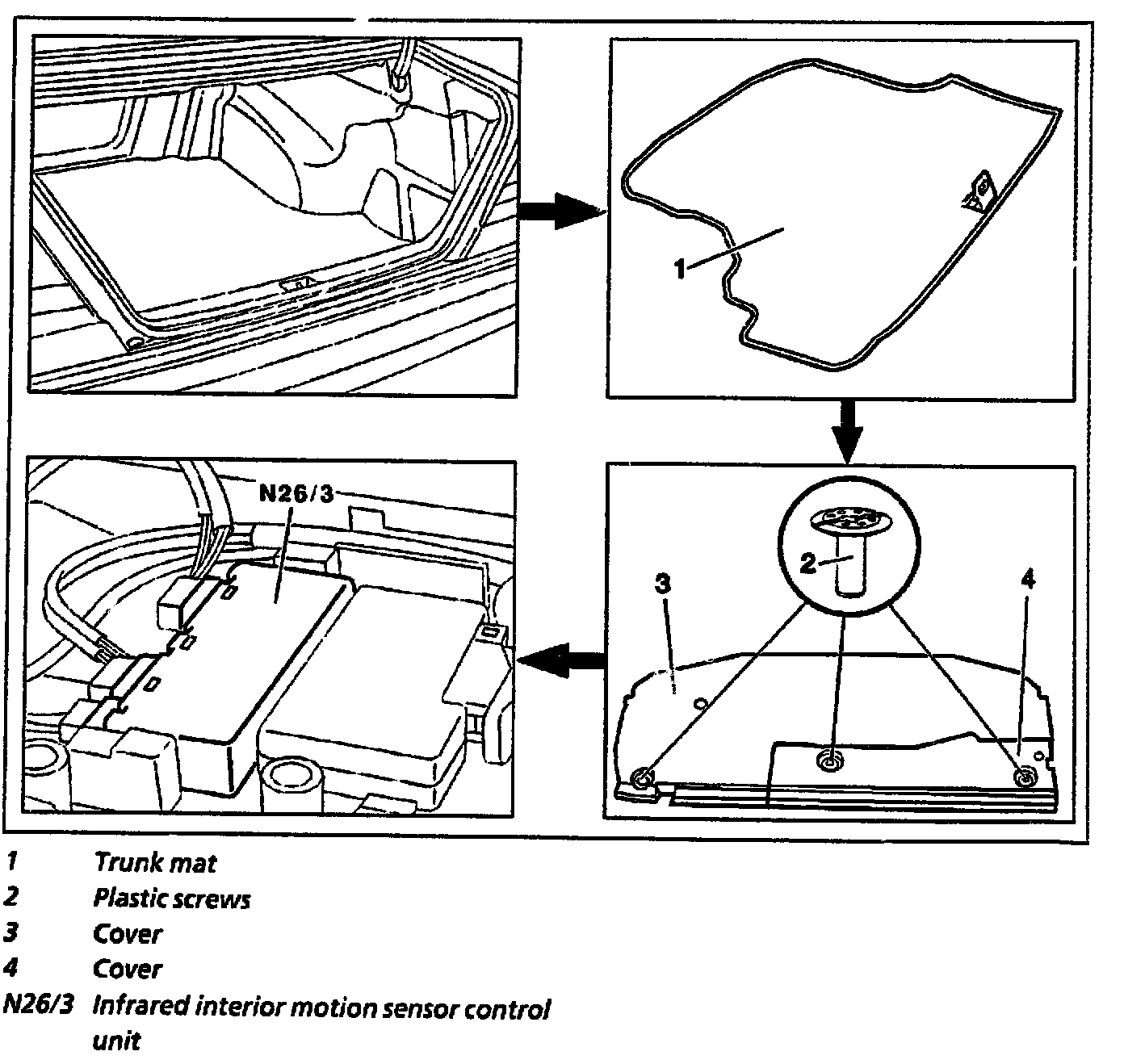 1

N26/3

2

3

4

1 Trunk mat
2 Plastic screws
3 Cover
4 Cover
N26/3 Infrared interior motion sensor control unit