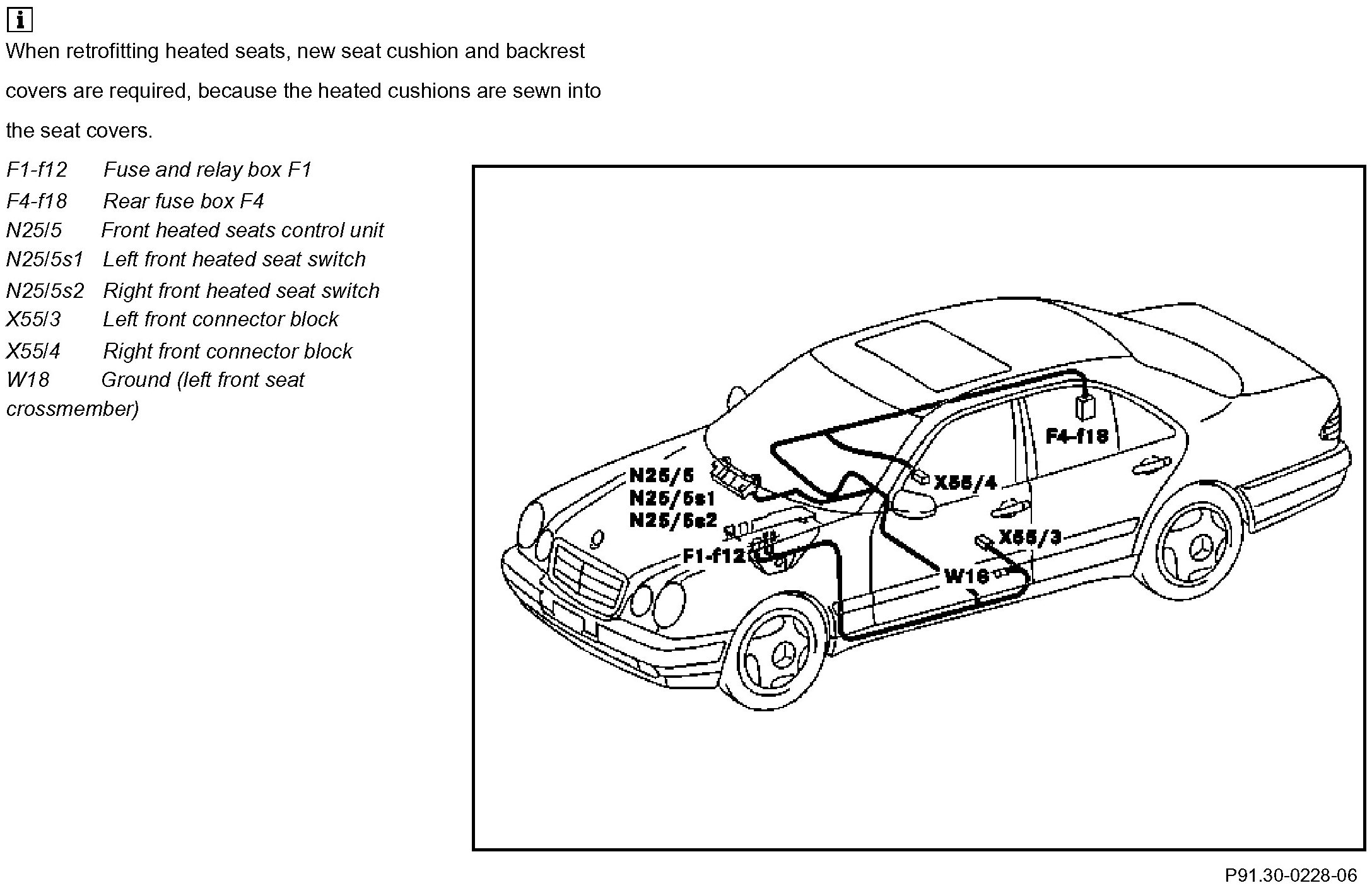 i
When retrofitting heated seats, new seat cushion and backrest covers are required, because the heated cushions are sewn into the seat covers.

F1-f12 Fuse and relay box F1
F4-f18 Rear fuse box F4
N25/5 Front heated seats control unit
N25/5s1 Left front heated seat switch
N25/5s2 Right front heated seat switch
X55/3 Left front connector block
X55/4 Right front connector block
W18 Ground (left front seat crossmember)

F4-f18
N25/5
N25/5s1
N25/5s2
X55/4
X55/3
F1-f12
W18

P91.30-0228-06