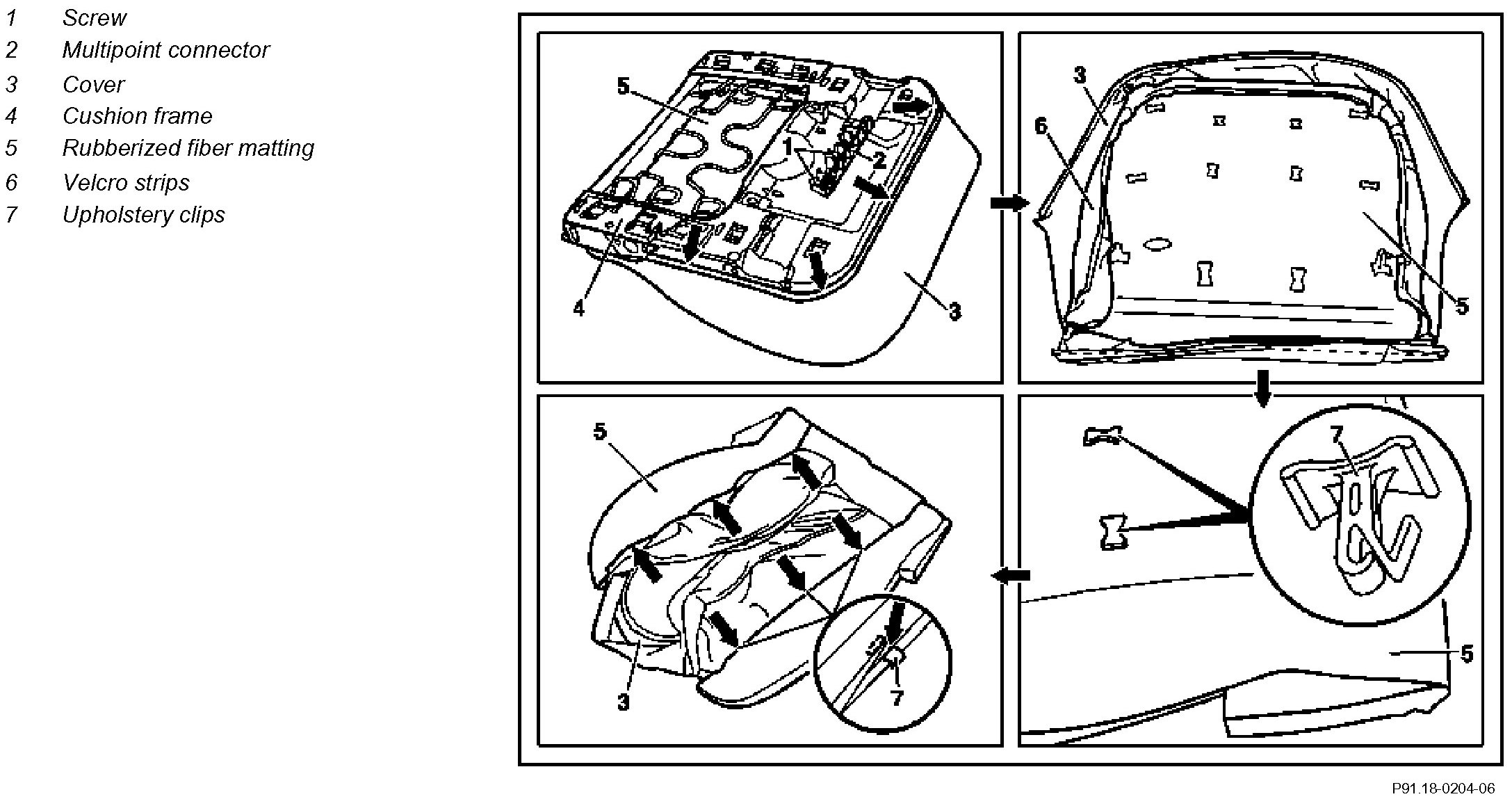 1 Screw
2 Multipoint connector
3 Cover
4 Cushion frame
5 Rubberized fiber matting
6 Velcro strips
7 Upholstery clips

5
1
2
4
3
3
6
5
5
3
7
7
5

P91.18-0204-06