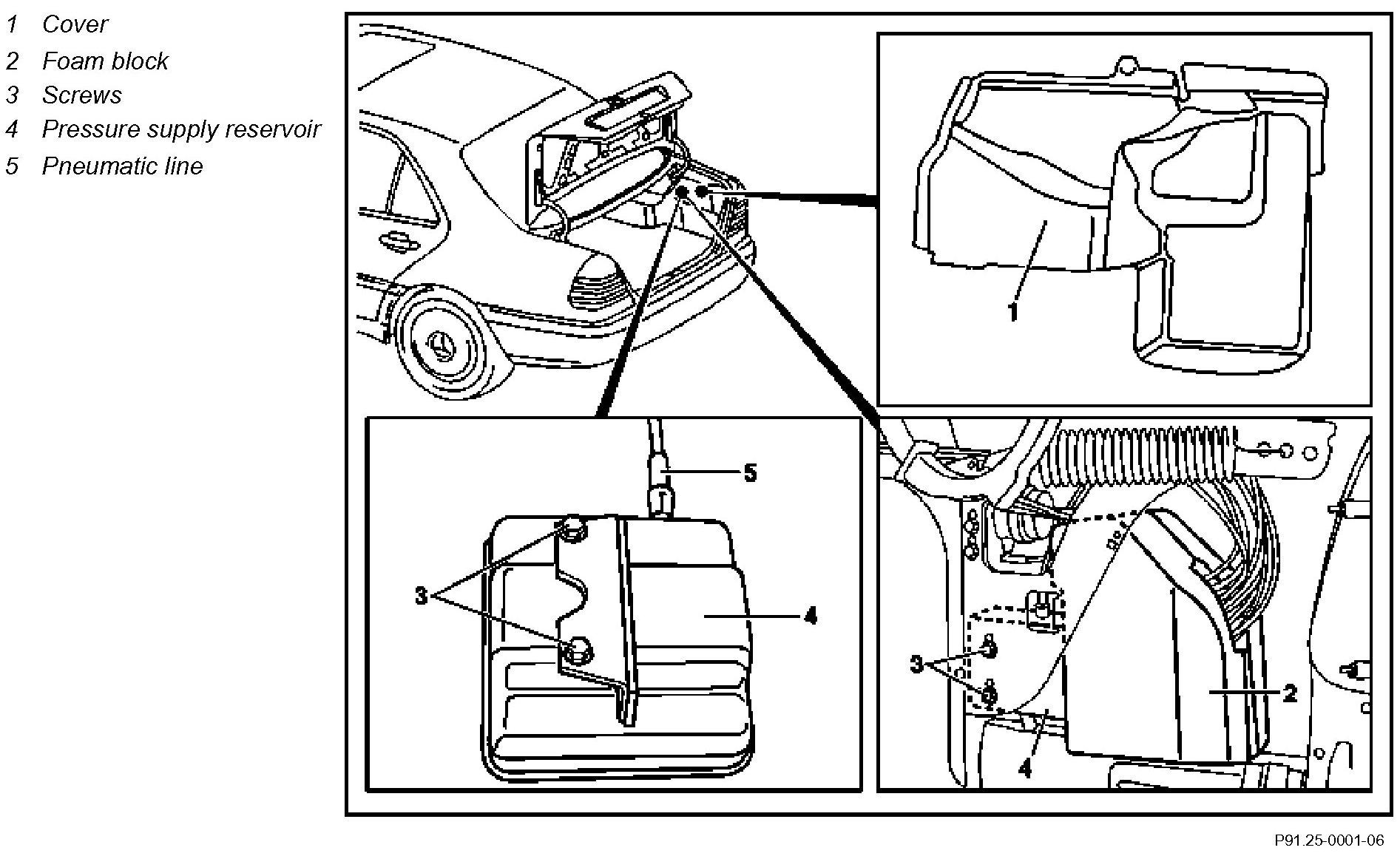 1 Cover
2 Foam block
3 Screws
4 Pressure supply reservoir
5 Pneumatic line

1

5

3

4

3

2

4

P91.25-0001-06