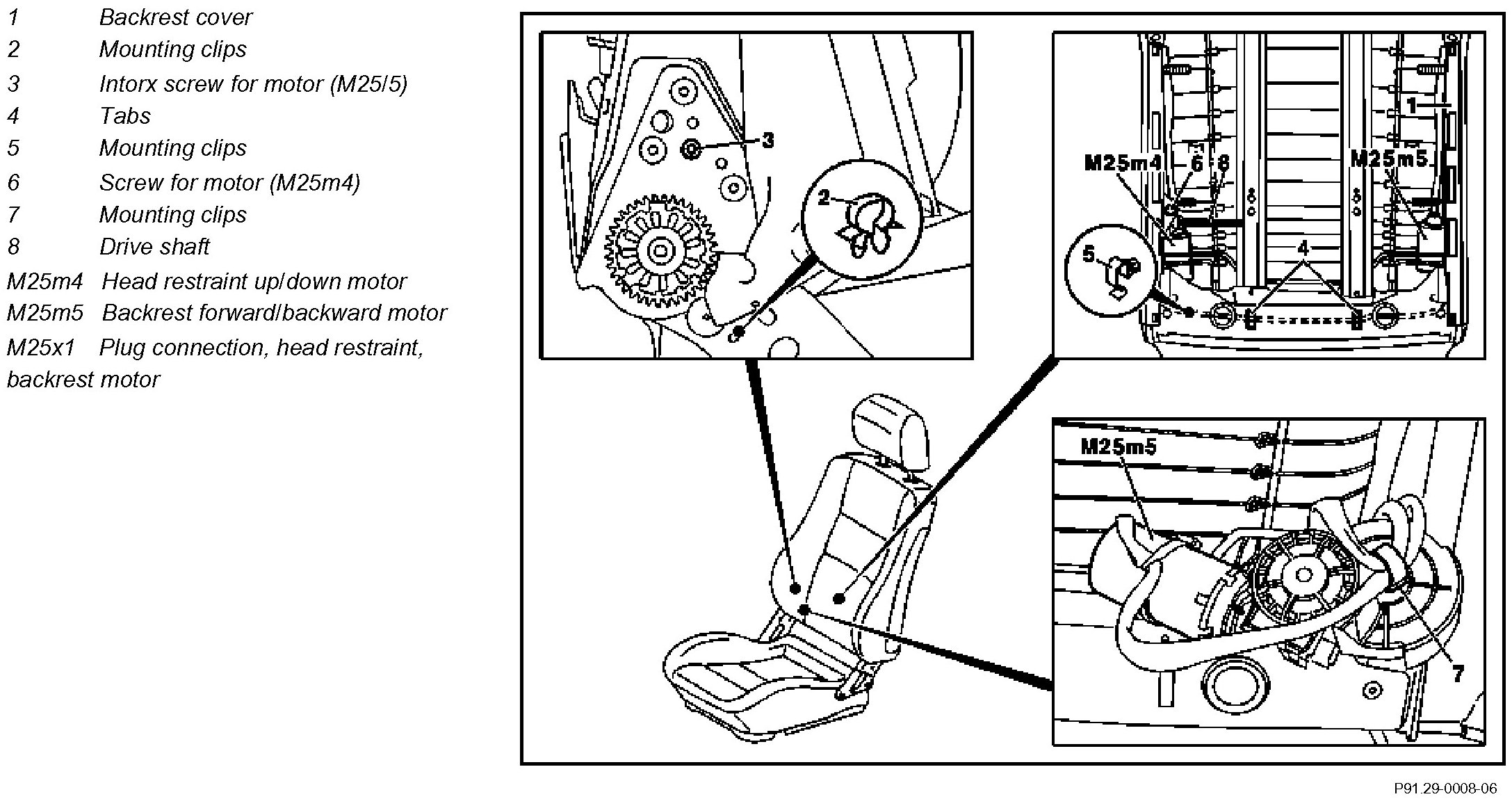 1 Backrest cover
2 Mounting clips
3 Intorx screw for motor (M25/5)
4 Tabs
5 Mounting clips
6 Screw for motor (M25m4)
7 Mounting clips
8 Drive shaft
M25m4 Head restraint up/down motor
M25m5 Backrest forward/backward motor
M25x1 Plug connection, head restraint, backrest motor

3
2
1
M25m4
6
8
M25m5
5
4
M25m5
7

P91.29-0008-06