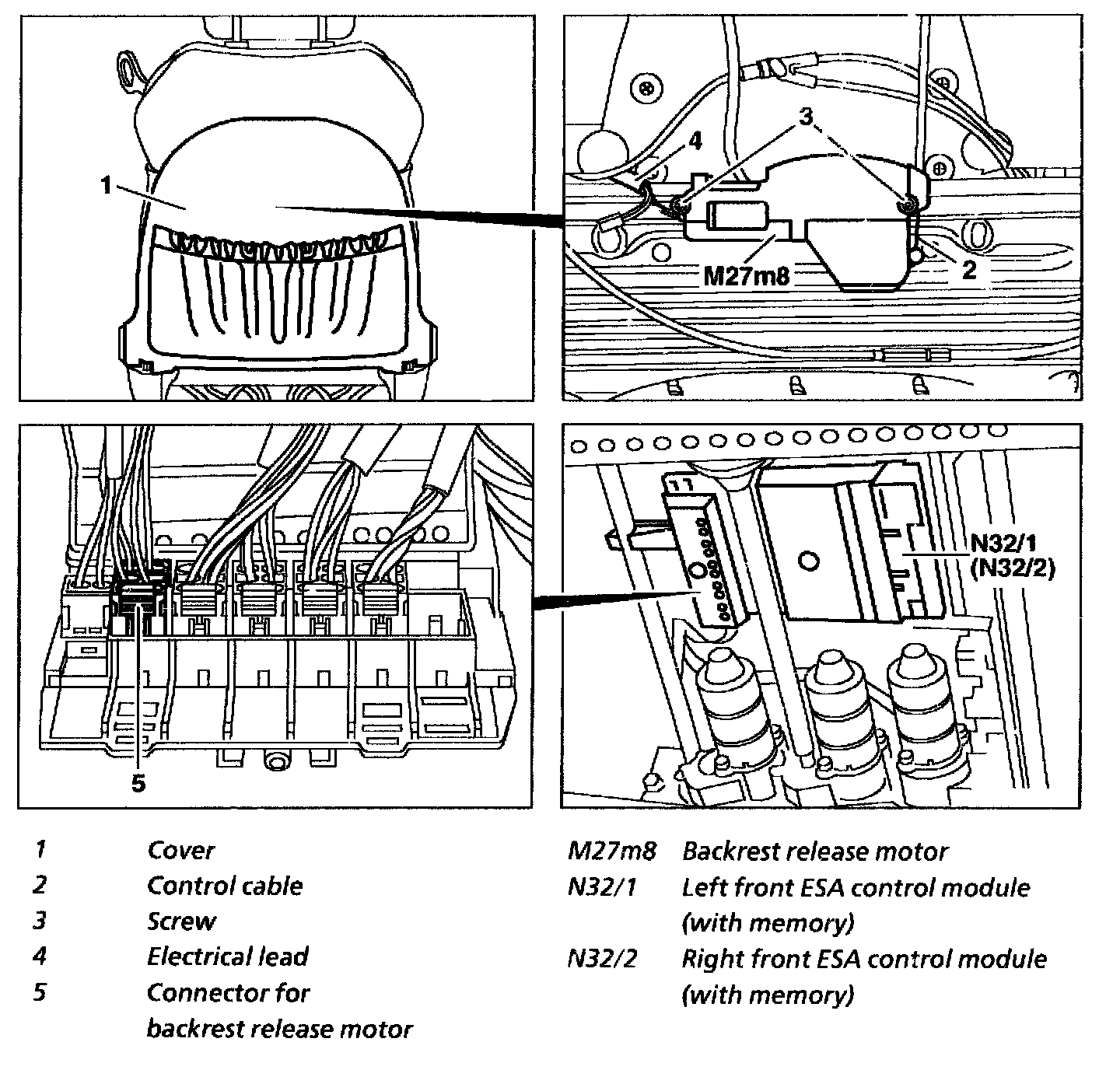 1

4

3

M27m8

2

5

N32/1
(N32/2)

1 Cover
2 Control cable
3 Screw
4 Electrical lead
5 Connector for backrest release motor

M27m8 Backrest release motor
N32/1 Left front ESA control module (with memory)
N32/2 Right front ESA control module (with memory)