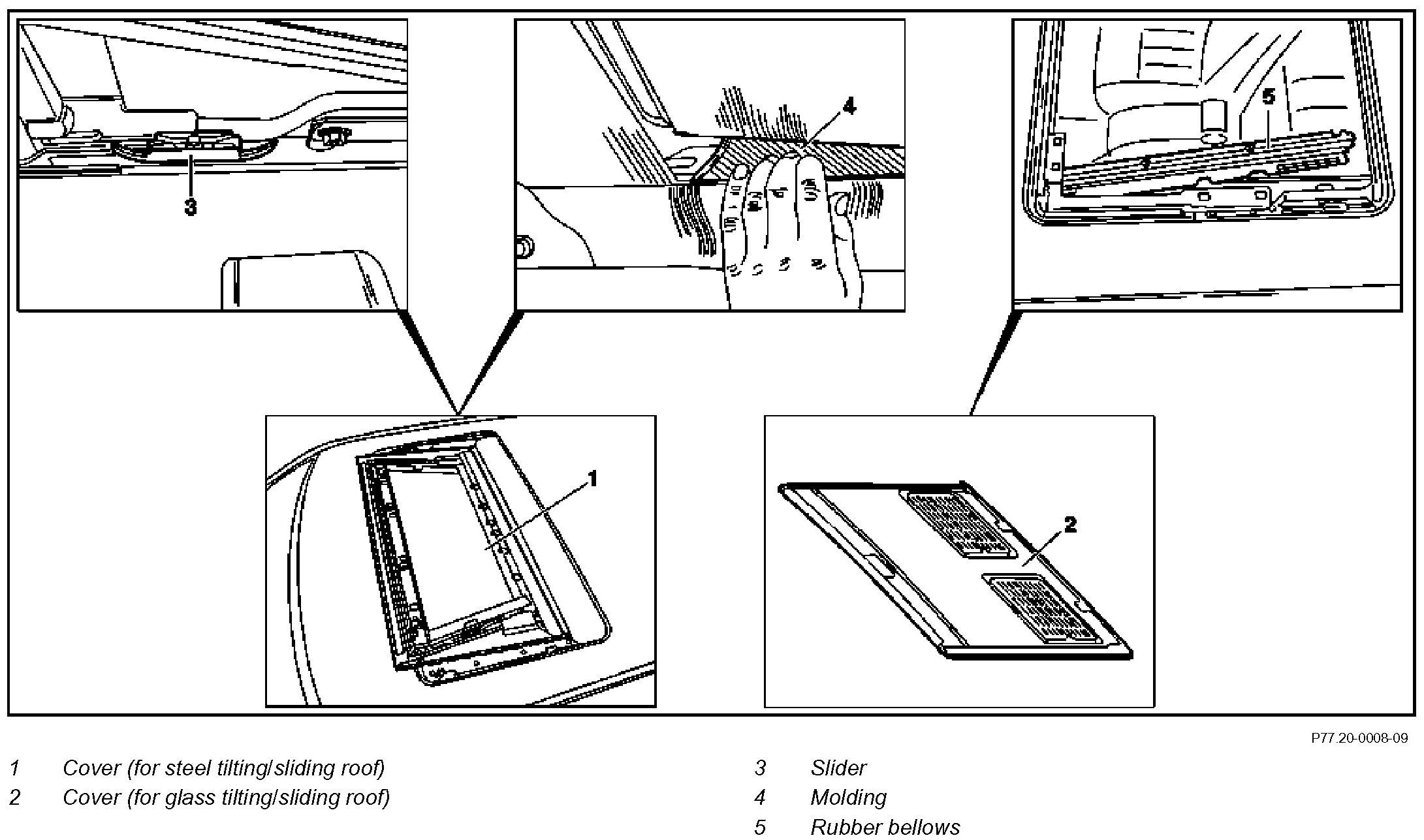 3

4

5

1

2

P77.20-0008-09

1 Cover (for steel tilting/sliding roof)
2 Cover (for glass tilting/sliding roof)

3 Slider
4 Molding
5 Rubber bellows