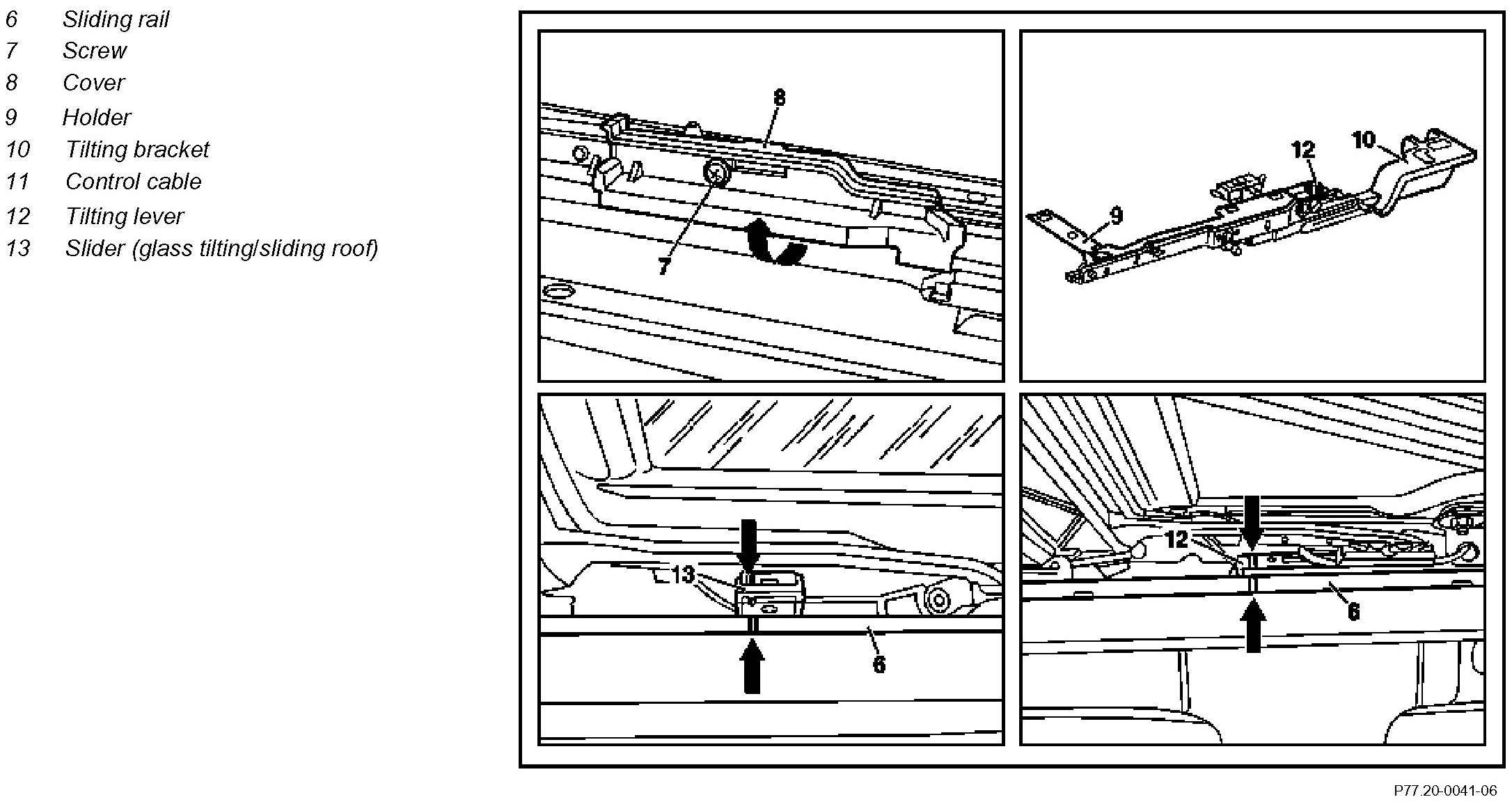 6 Sliding rail
7 Screw
8 Cover
9 Holder
10 Tilting bracket
11 Control cable
12 Tilting lever
13 Slider (glass tilting/sliding roof)

8
7

12
10
9

13
6

12
6

P77.20-0041-06