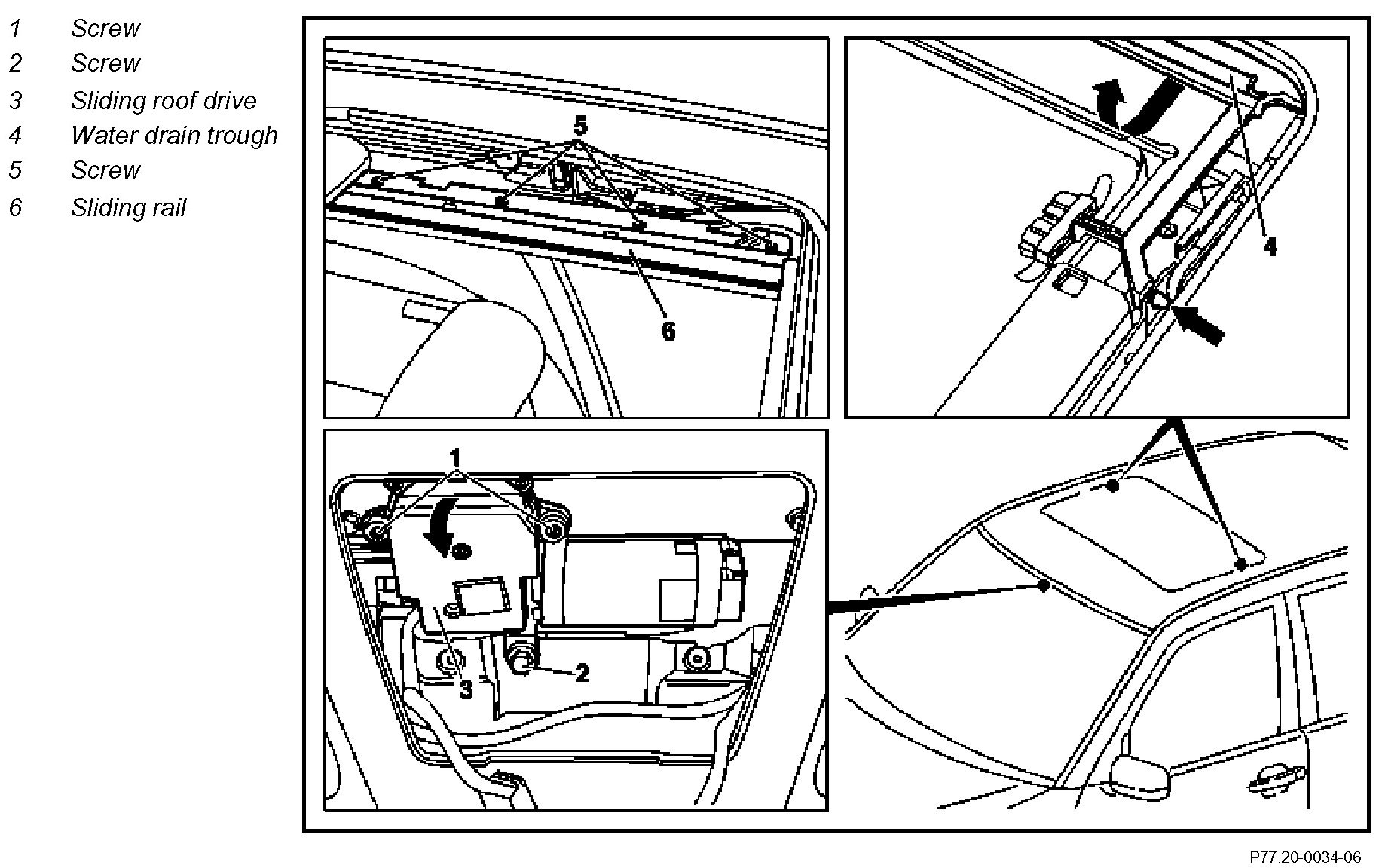 1 Screw
2 Screw
3 Sliding roof drive
4 Water drain trough
5 Screw
6 Sliding rail

5

6

4

1

3

2

P77.20-0034-06