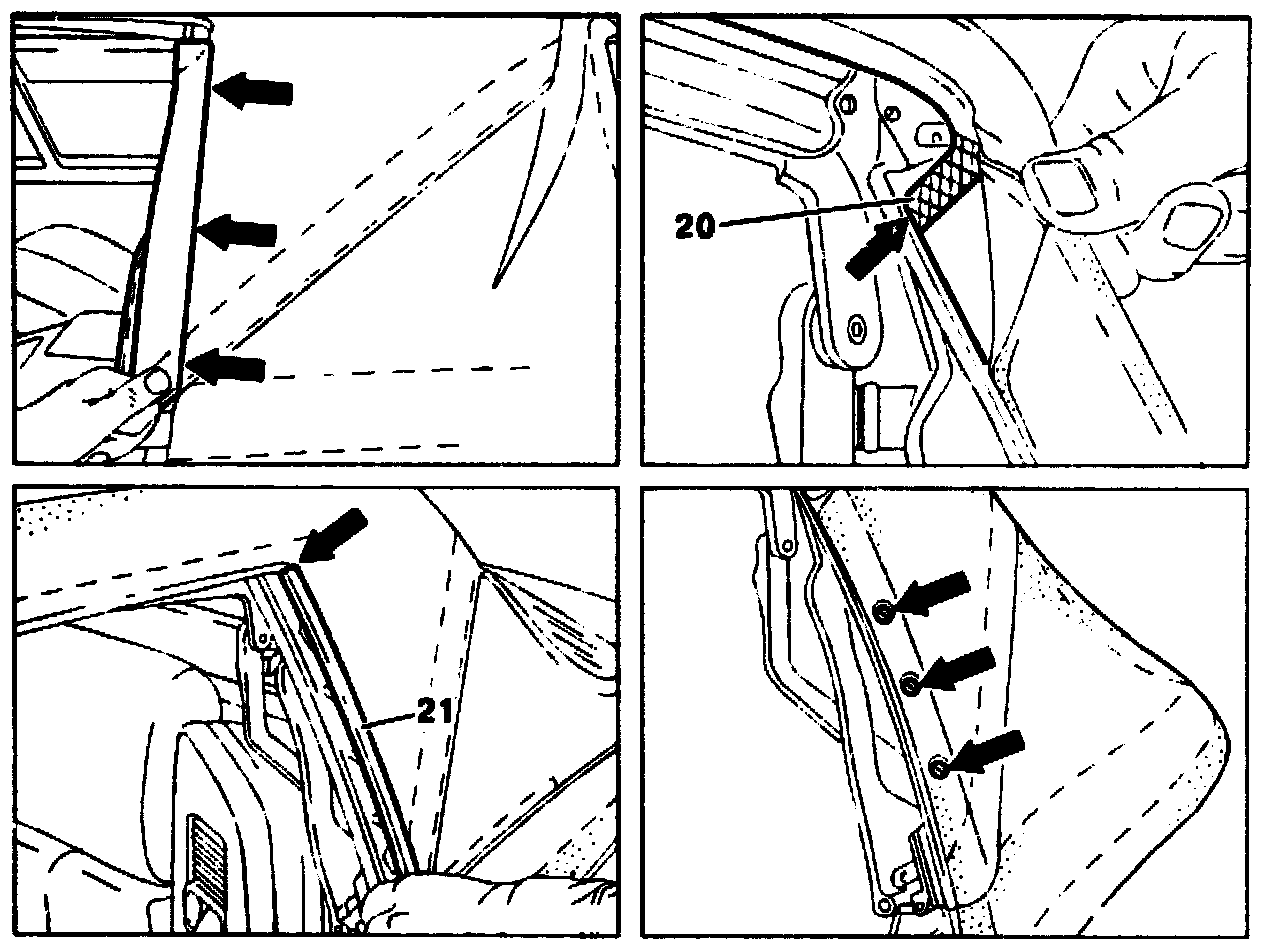 20

21