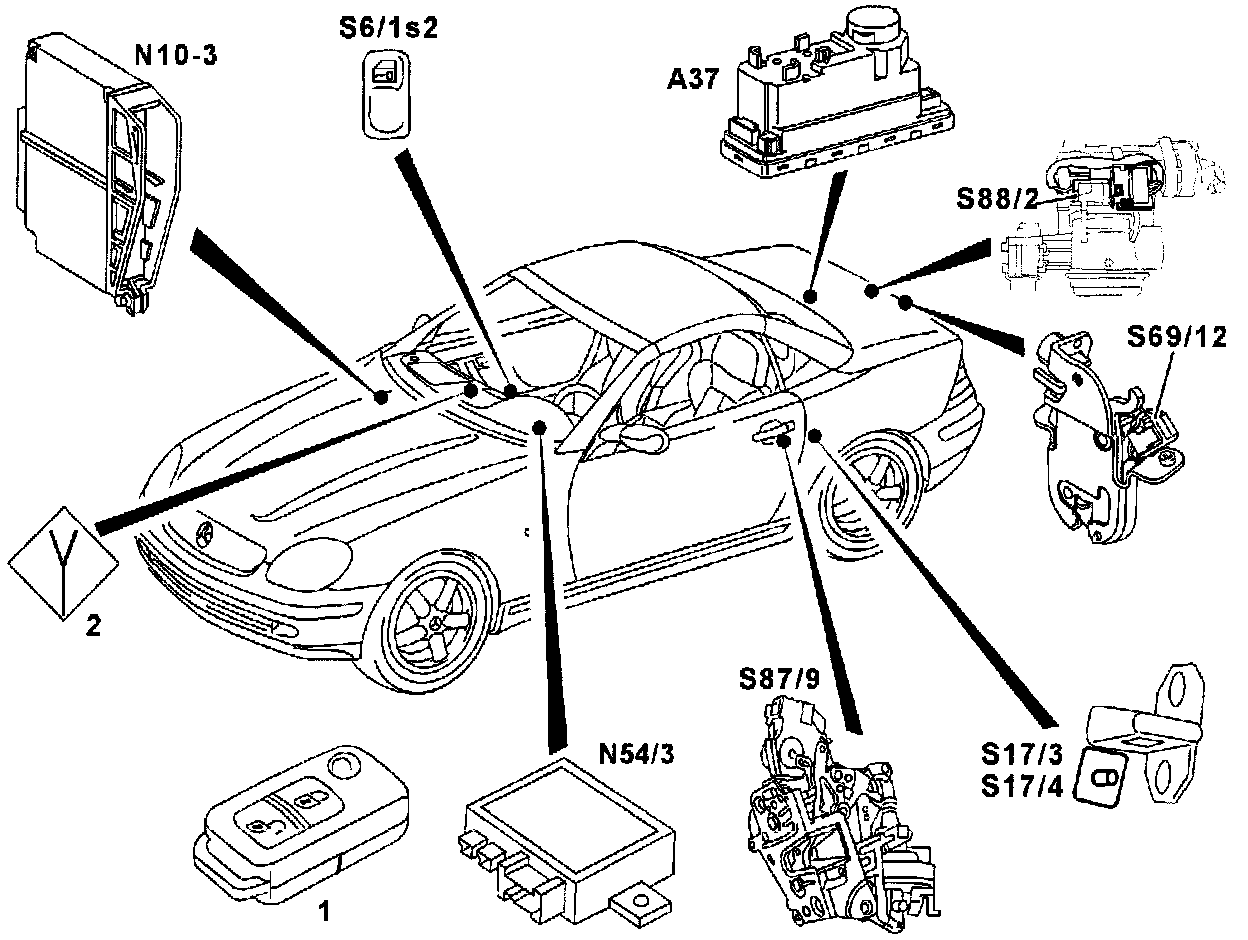 N10-3

S6/1s2

A37

S88/2

S69/12

2

S87/9

N54/3

S17/3
S17/4

1