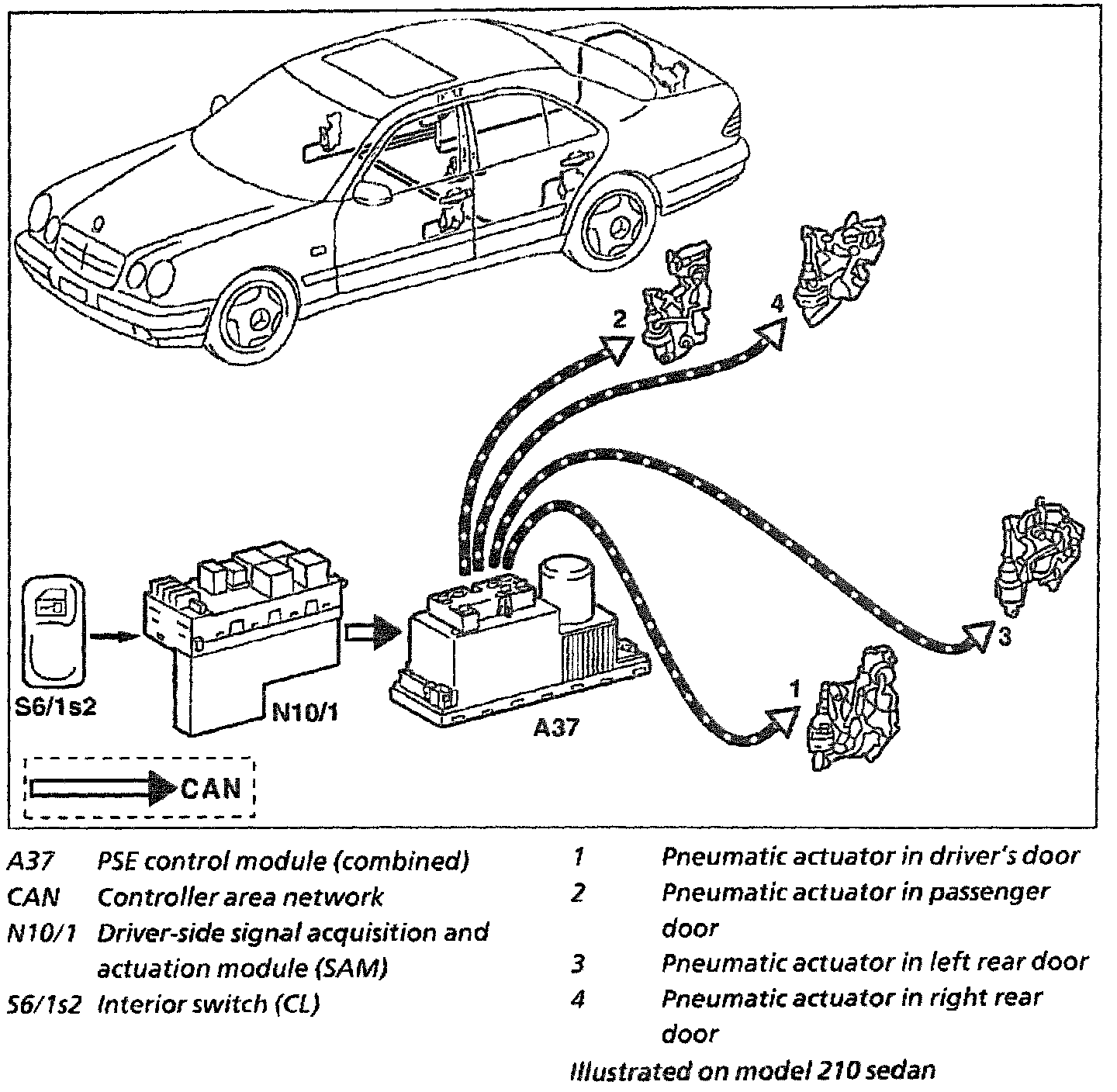 2

4

3

1

S6/1s2

N10/1

A37

CAN

A37 PSE control module (combined)
CAN Controller area network
N10/1 Driver-side signal acquisition and actuation module (SAM)
S6/1s2 Interior switch (CL)

1 Pneumatic actuator in driver's door
2 Pneumatic actuator in passenger door
3 Pneumatic actuator in left rear door
4 Pneumatic actuator in right rear door
Illustrated on model 210 sedan