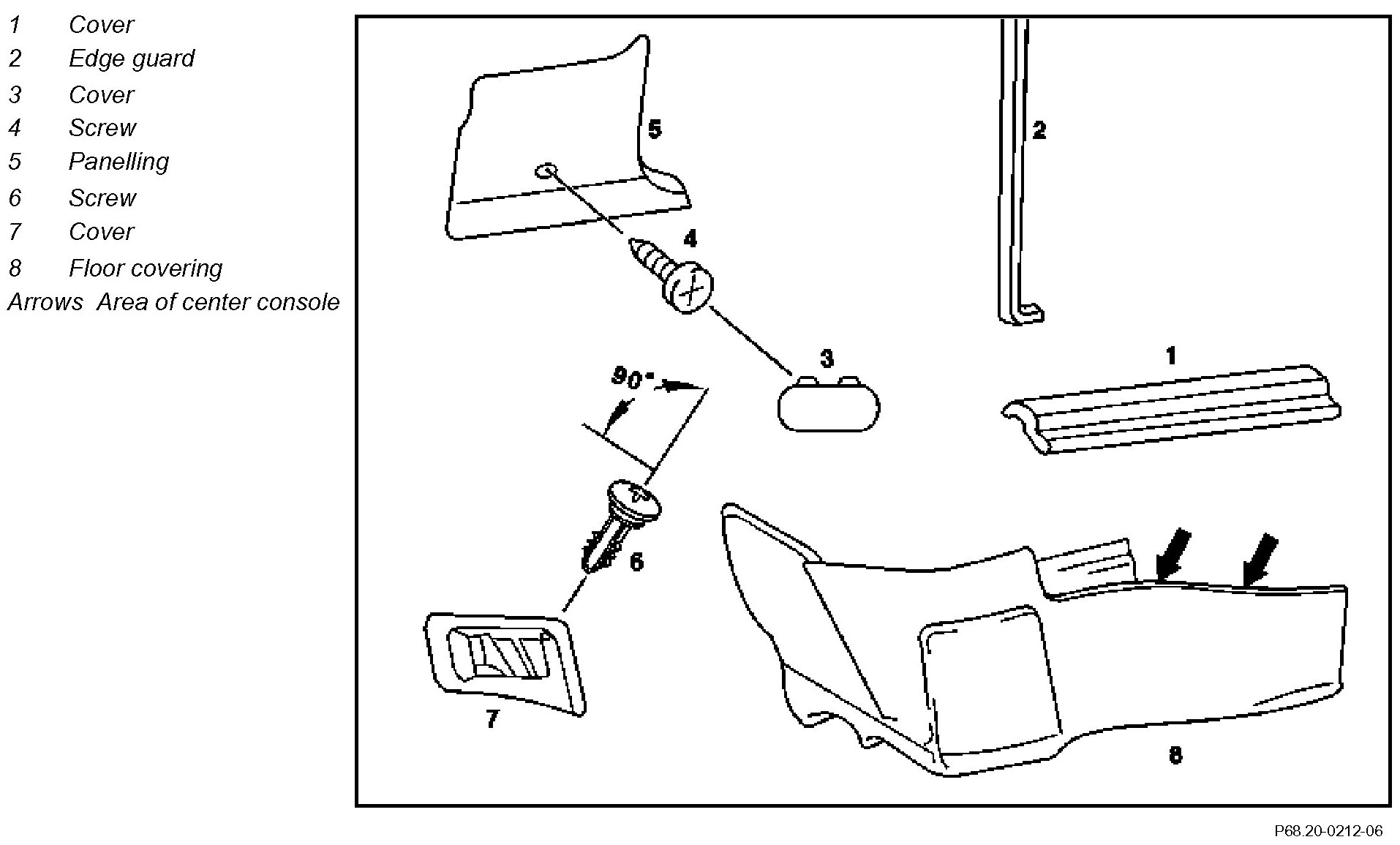 1 Cover
2 Edge guard
3 Cover
4 Screw
5 Panelling
6 Screw
7 Cover
8 Floor covering
Arrows Area of center console

5
2
4
3
1
90°
6
7
8

P68.20-0212-06