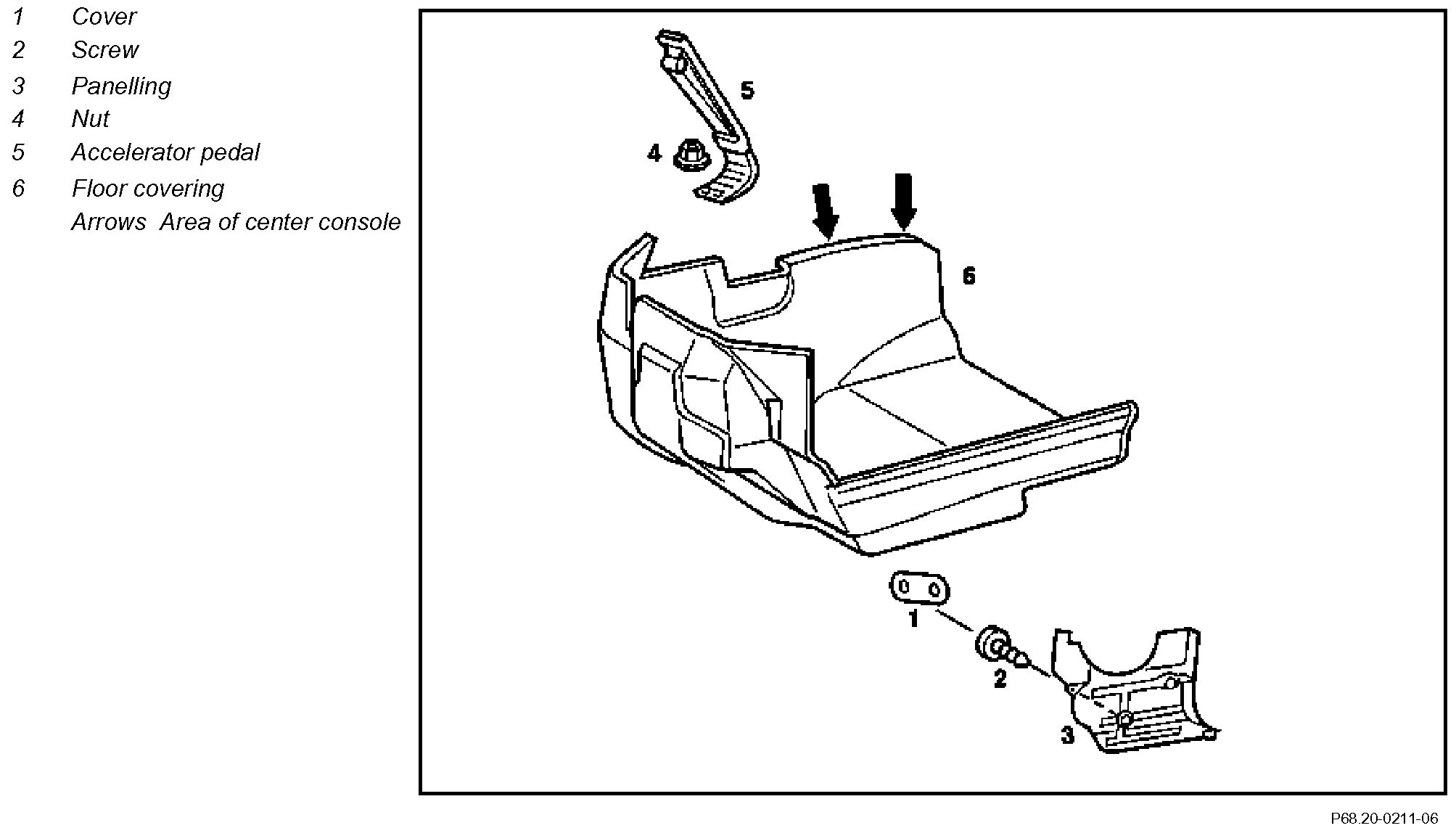 1 Cover
2 Screw
3 Panelling
4 Nut
5 Accelerator pedal
6 Floor covering
Arrows Area of center console

5
4
6
1
2
3

P68.20-0211-06