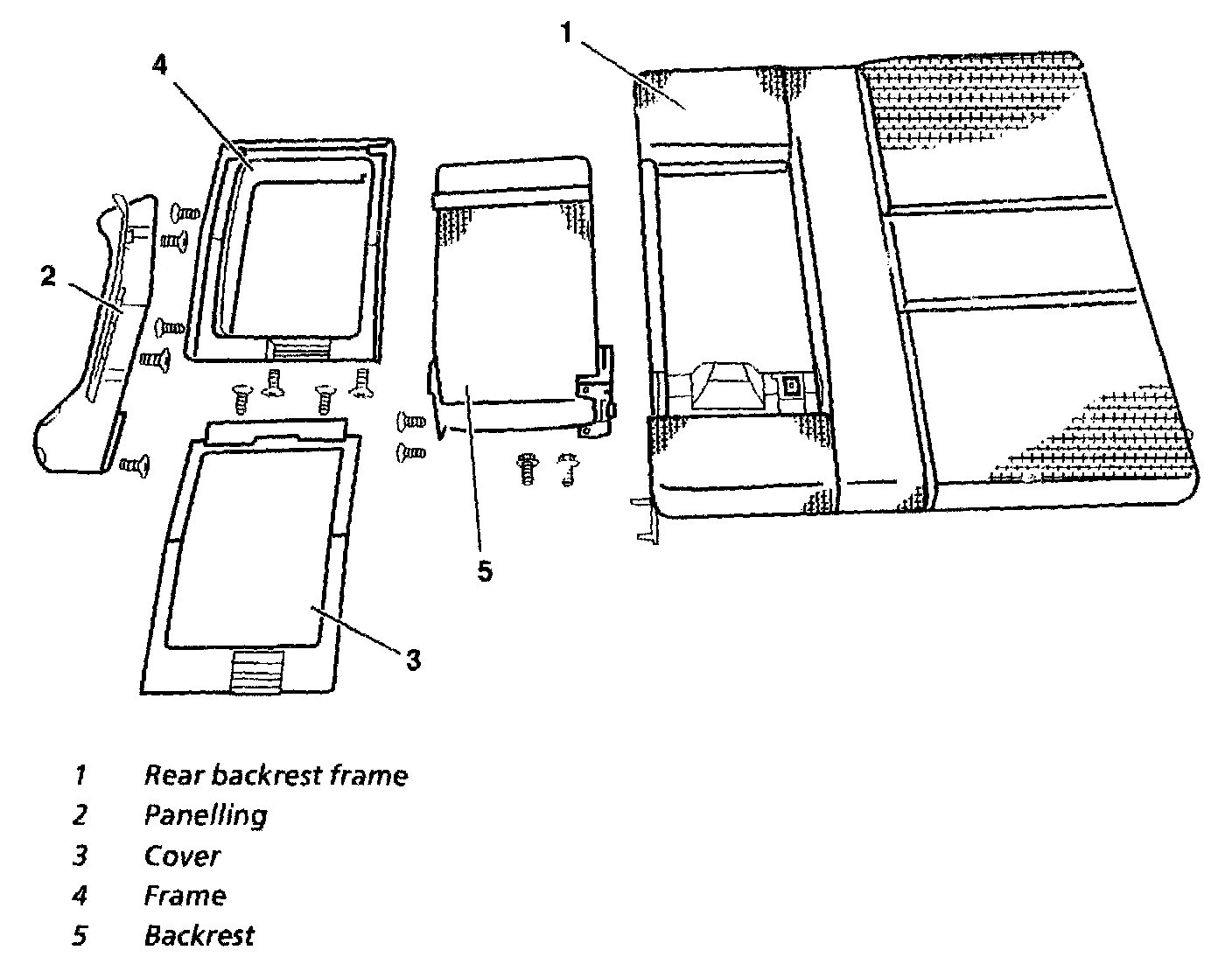 1
4
2
5
3

1 Rear backrest frame
2 Panelling
3 Cover
4 Frame
5 Backrest