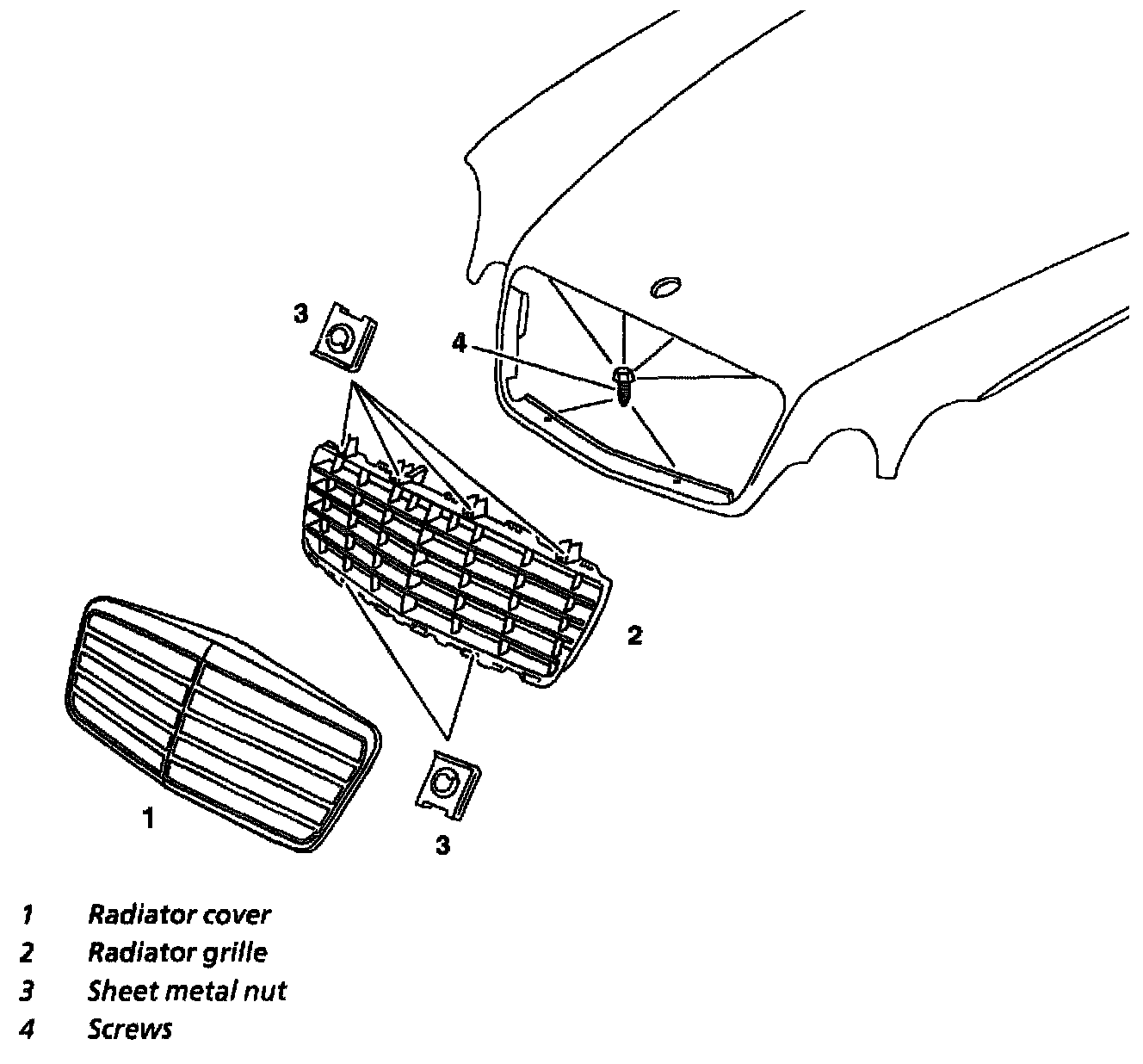 3

4

2

1

3

1 Radiator cover
2 Radiator grille
3 Sheet metal nut
4 Screws