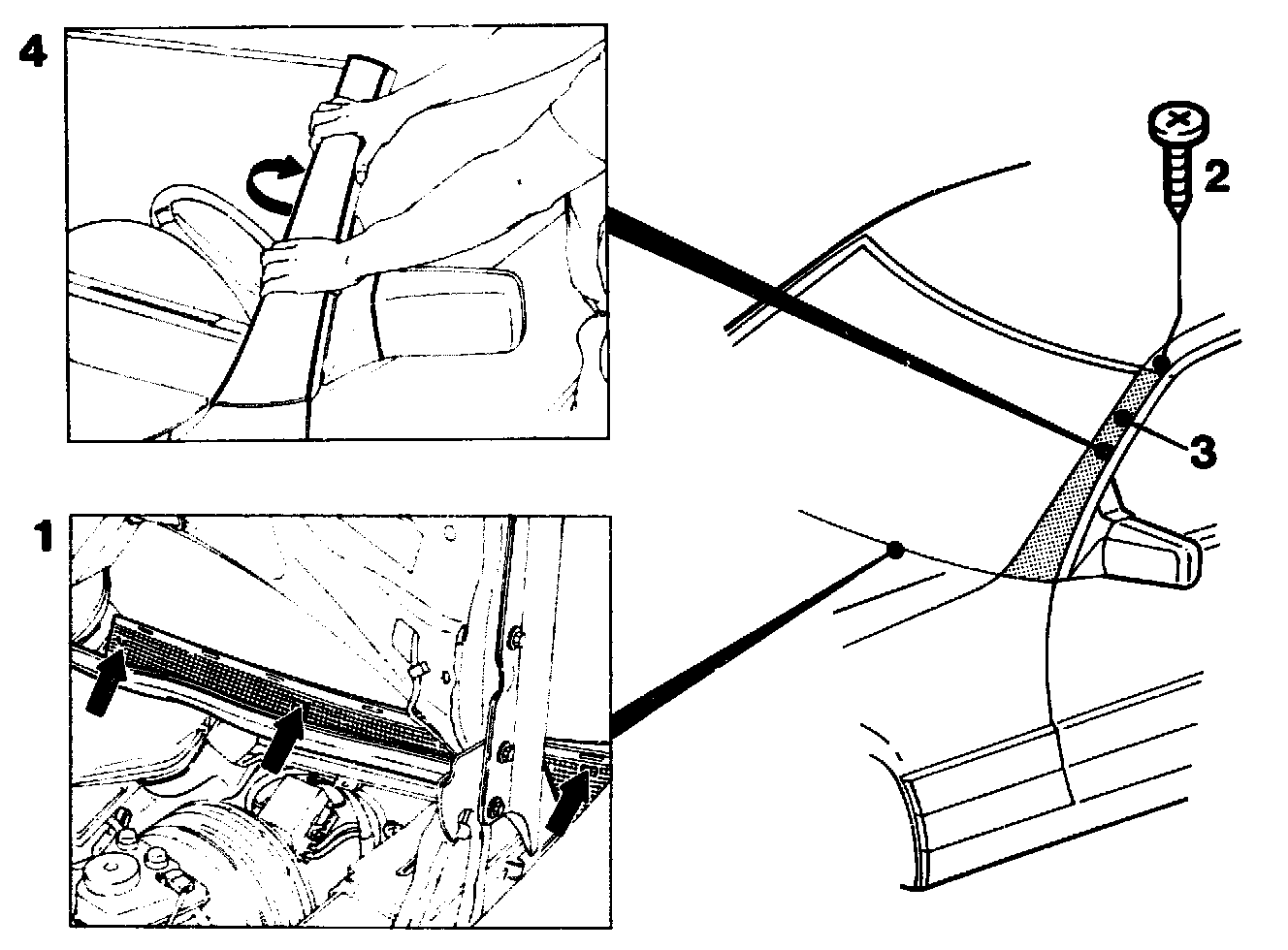 4

2

3

1