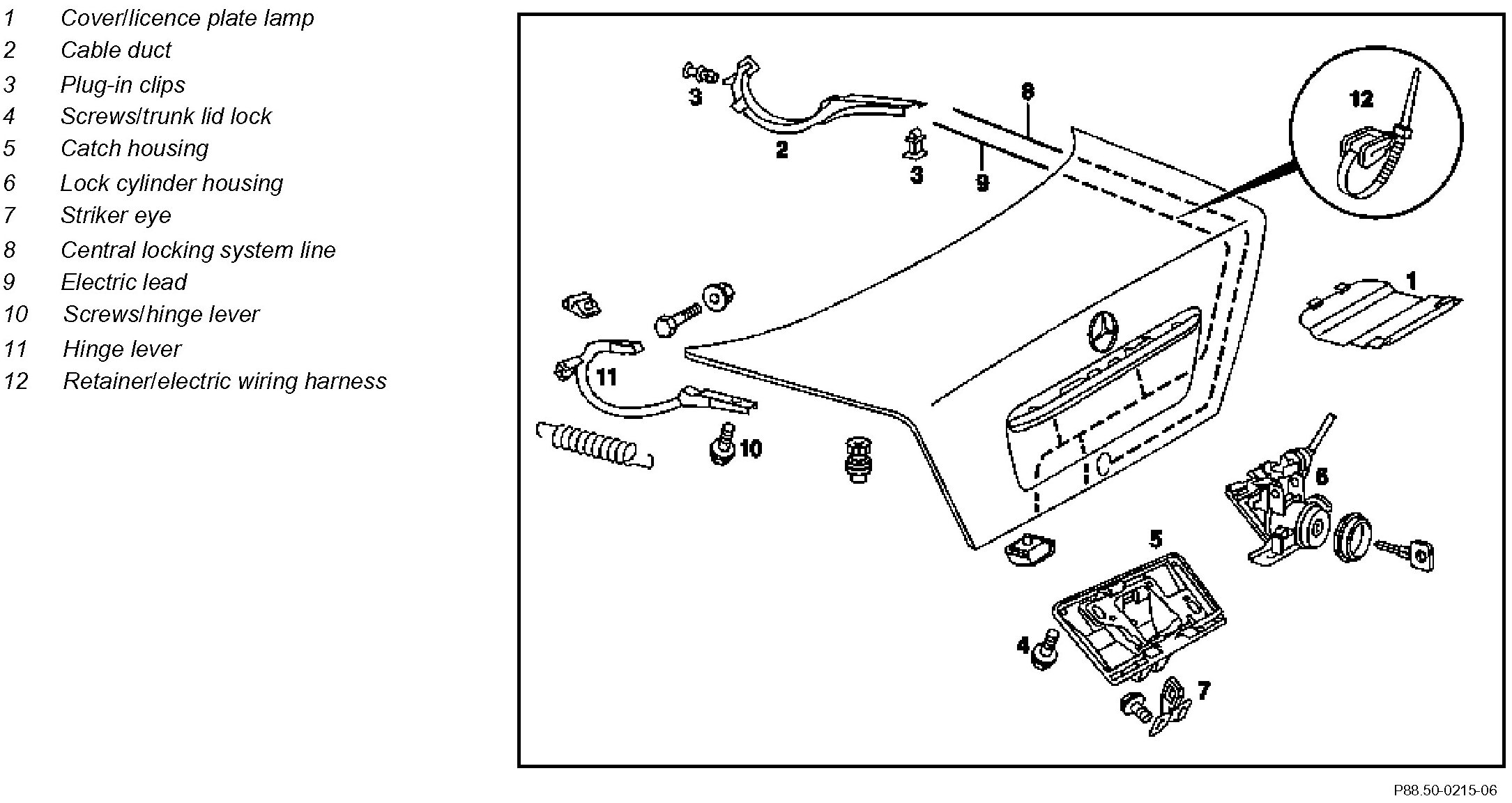 1 Cover/licence plate lamp
2 Cable duct
3 Plug-in clips
4 Screws/trunk lid lock
5 Catch housing
6 Lock cylinder housing
7 Striker eye
8 Central locking system line
9 Electric lead
10 Screws/hinge lever
11 Hinge lever
12 Retainer/electric wiring harness

3
2
3
8
9
12
1
11
10
6
5
4
7

P88.50-0215-06