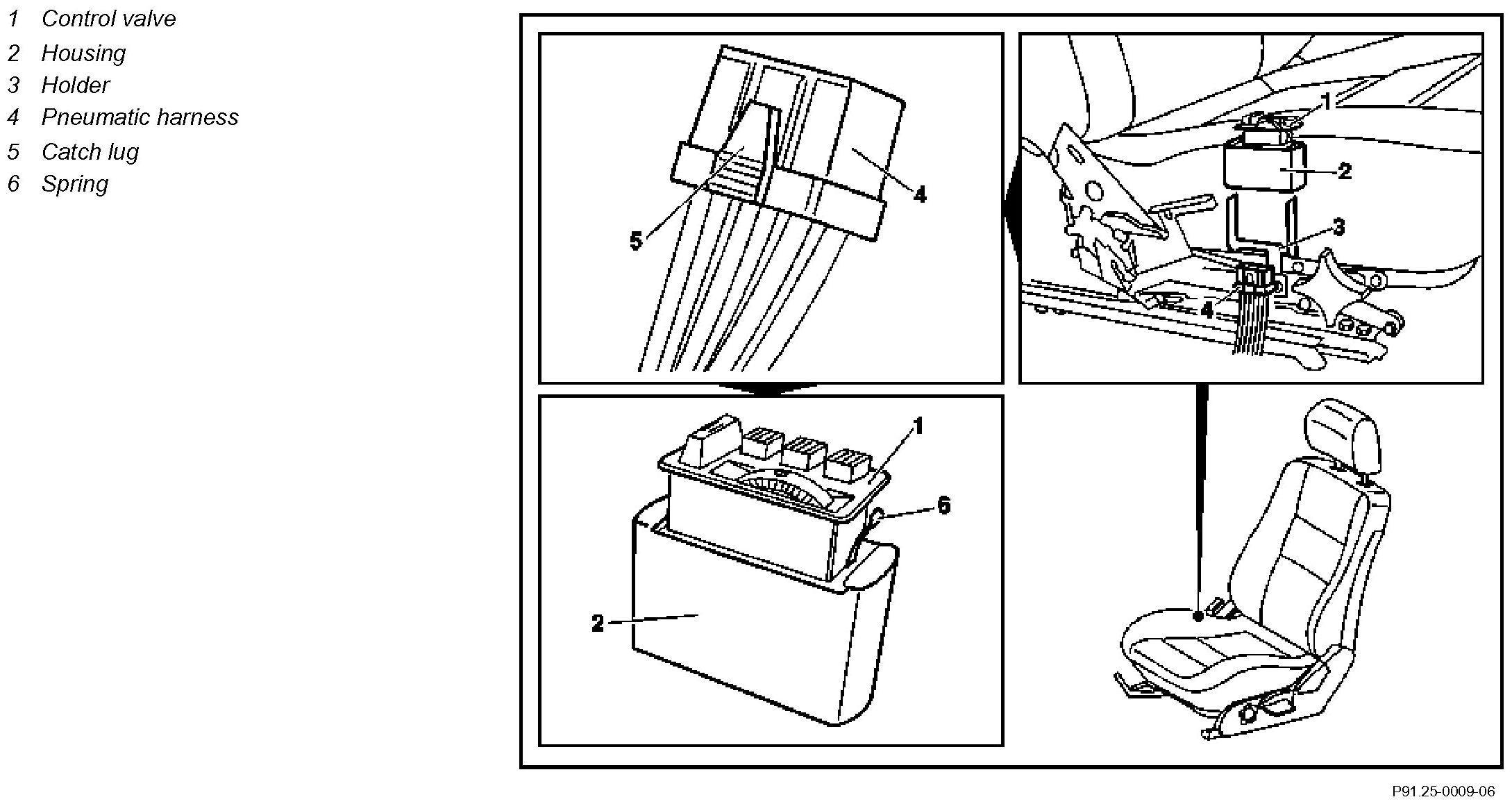 1 Control valve
2 Housing
3 Holder
4 Pneumatic harness
5 Catch lug
6 Spring

4
5

1
2
3
4

1
6
2

P91.25-0009-06