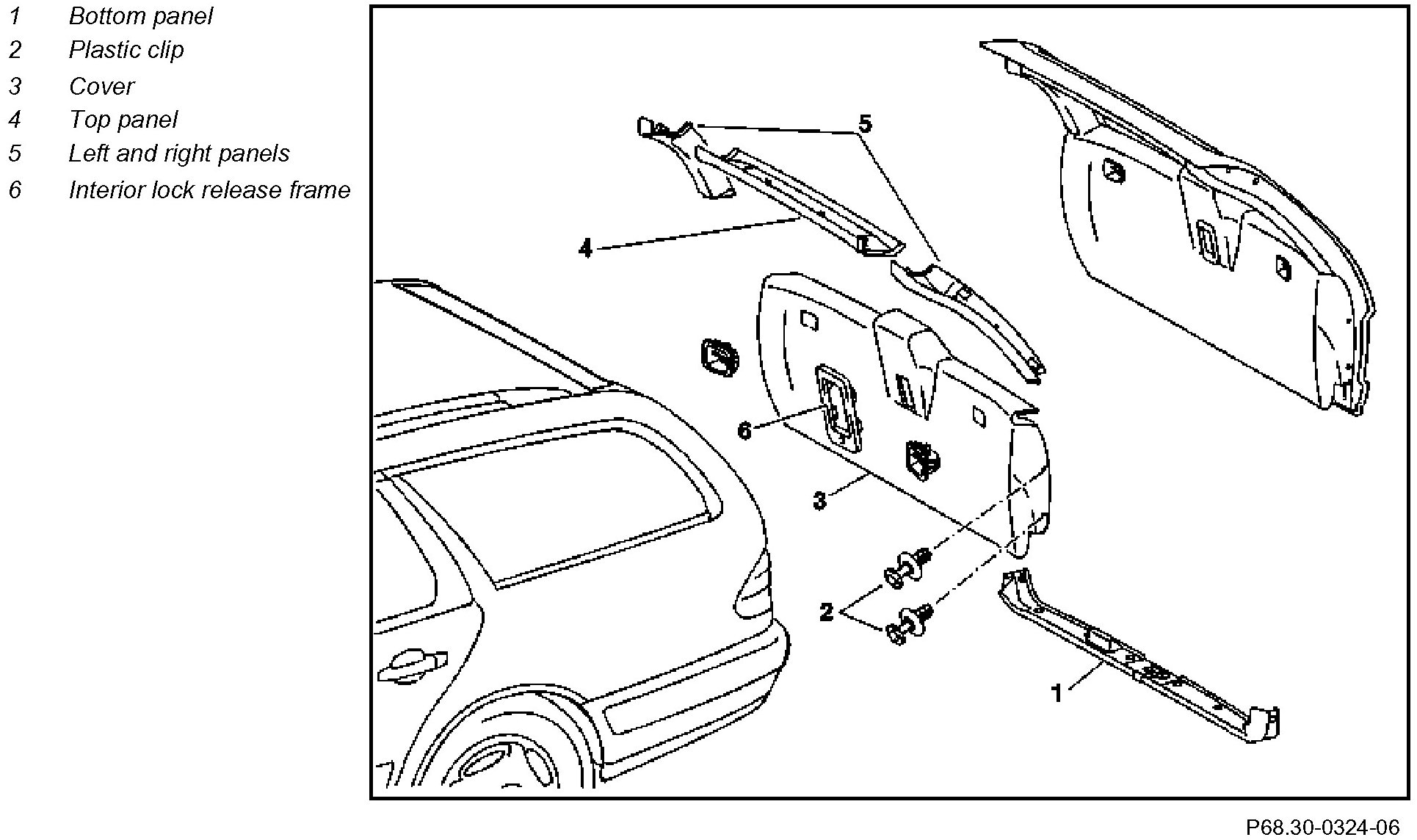 1 Bottom panel
2 Plastic clip
3 Cover
4 Top panel
5 Left and right panels
6 Interior lock release frame

5
4
6
3
2
1

P68.30-0324-06