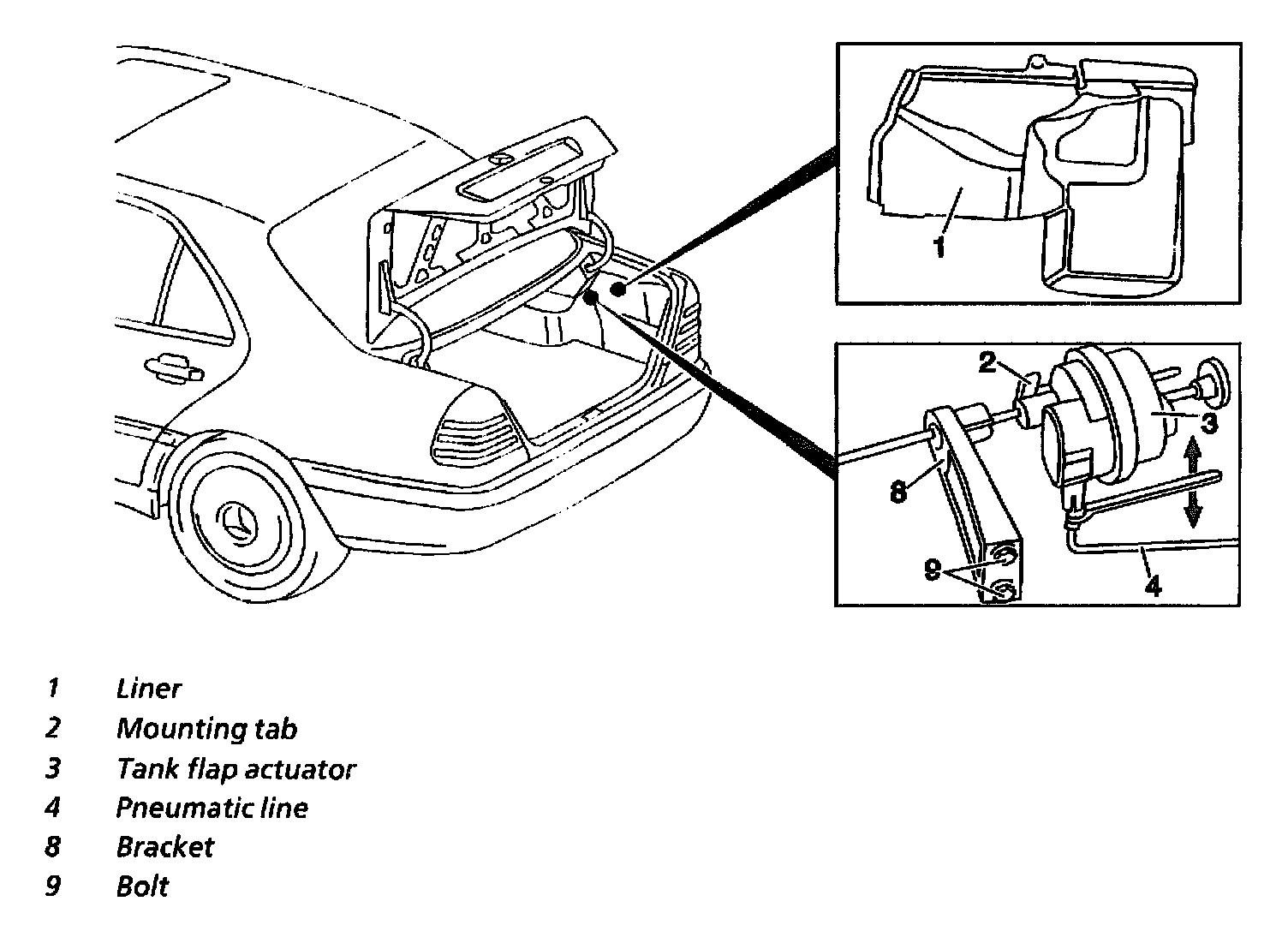 1

2

3

8

9

4

1 Liner
2 Mounting tab
3 Tank flap actuator
4 Pneumatic line
8 Bracket
9 Bolt