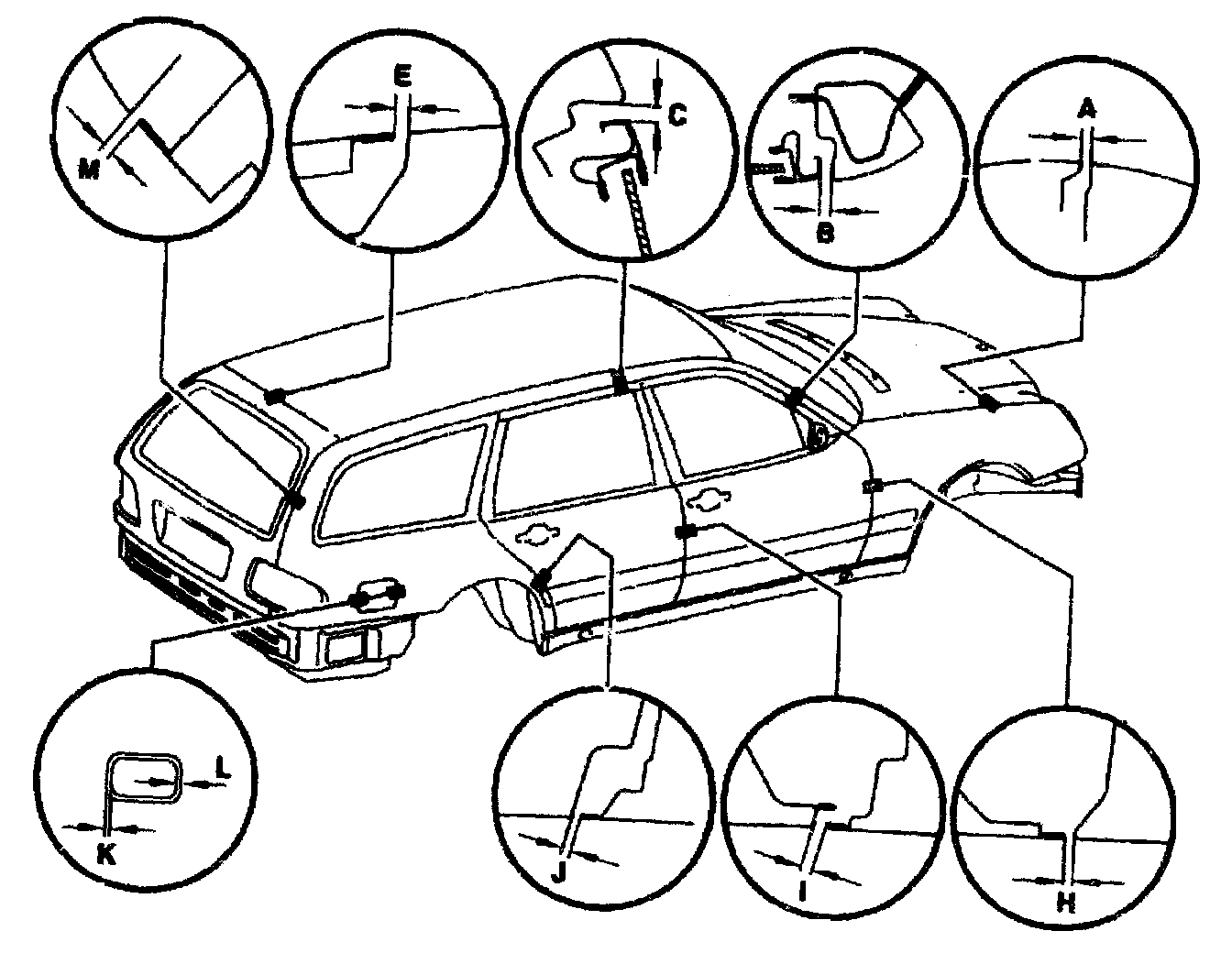 M
E
C
B
A
K
L
J
I
H