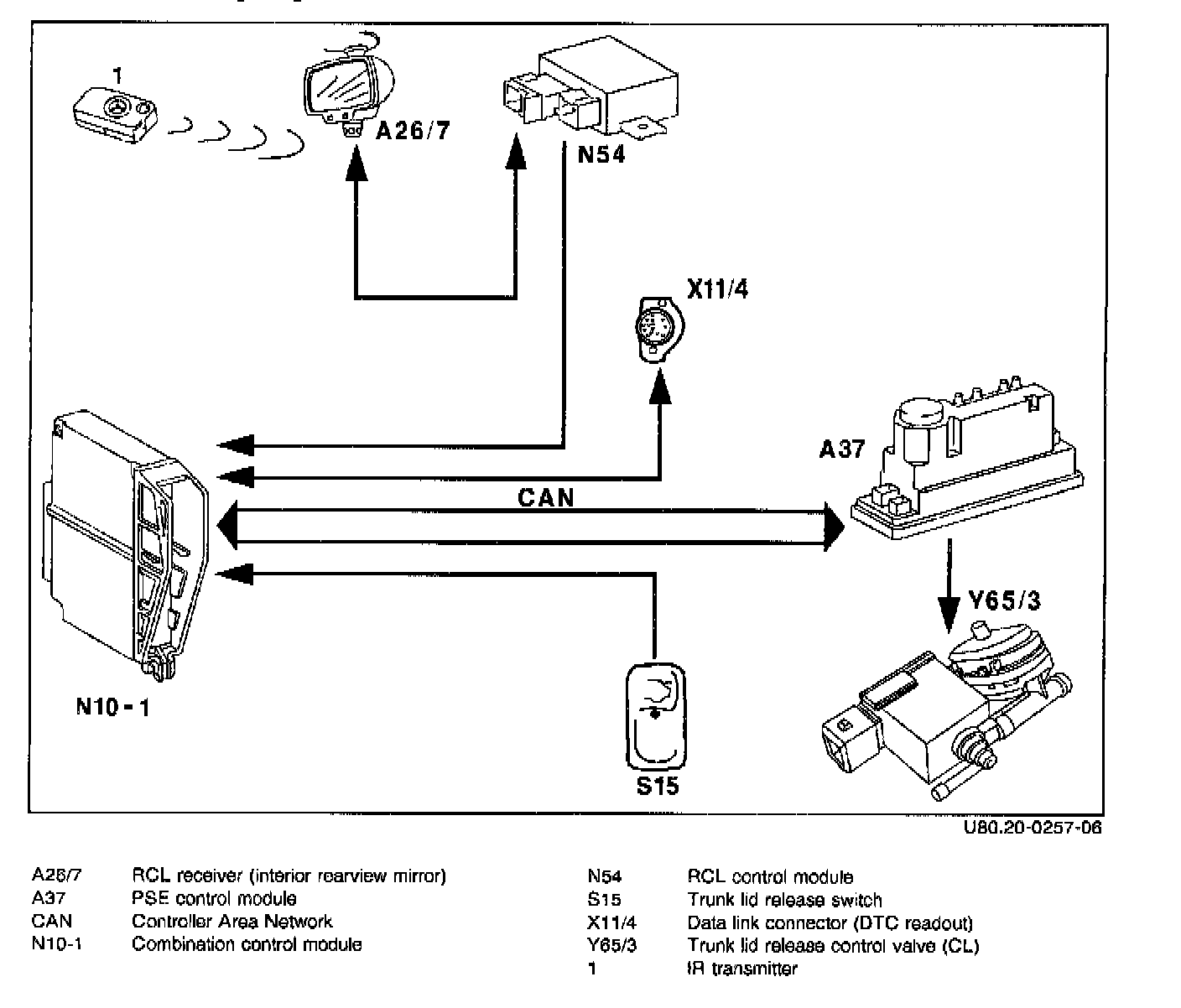 1

A26/7

N54

X11/4

A37

CAN

Y65/3

N10-1

S15

U80.20-0257-06

A26/7 RCL receiver (interior rearview mirror)
A37 PSE control module
CAN Controller Area Network
N10-1 Combination control module

N54 RCL control module
S15 Trunk lid release switch
X11/4 Data link connector (DTC readout)
Y65/3 Trunk lid release control valve (CL)
1 IR transmitter