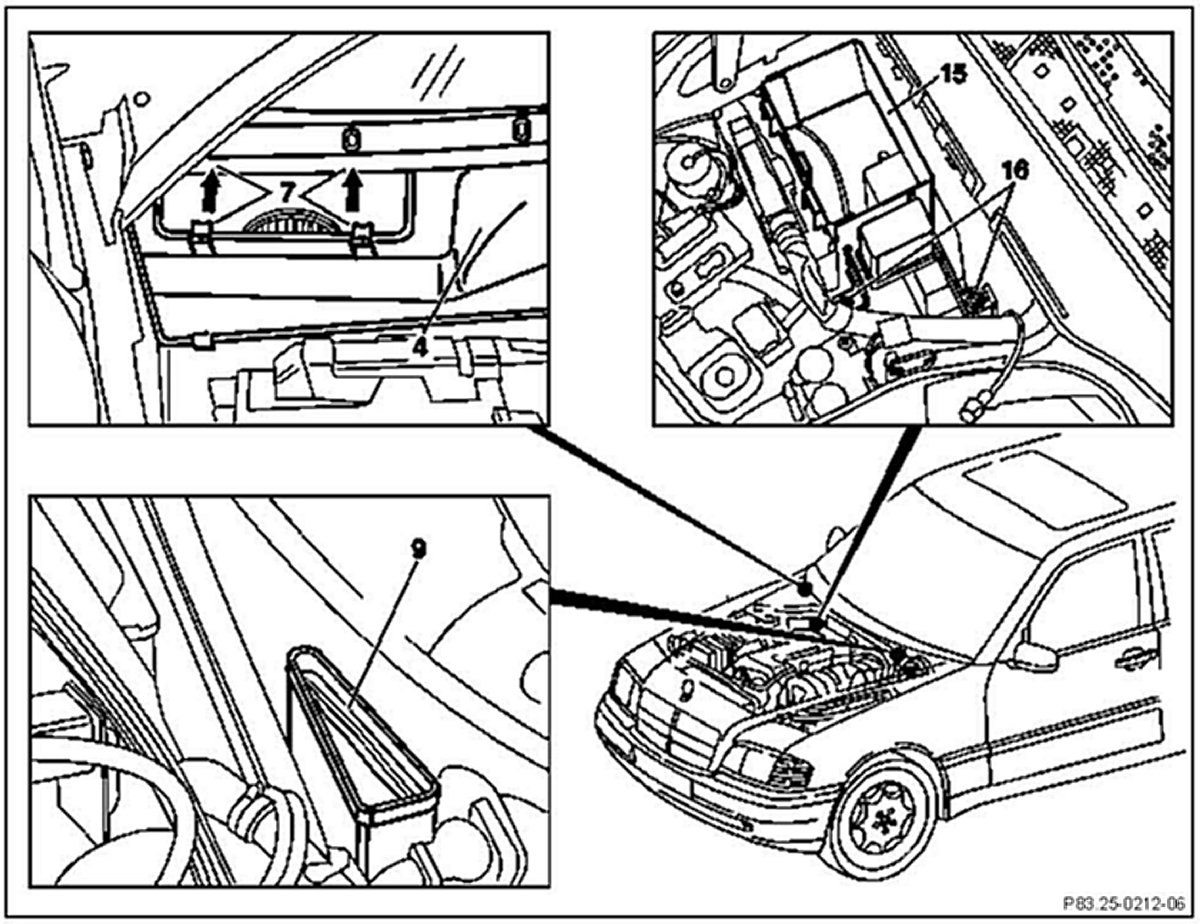 7
4
15
16
9
P83.25-0212-06