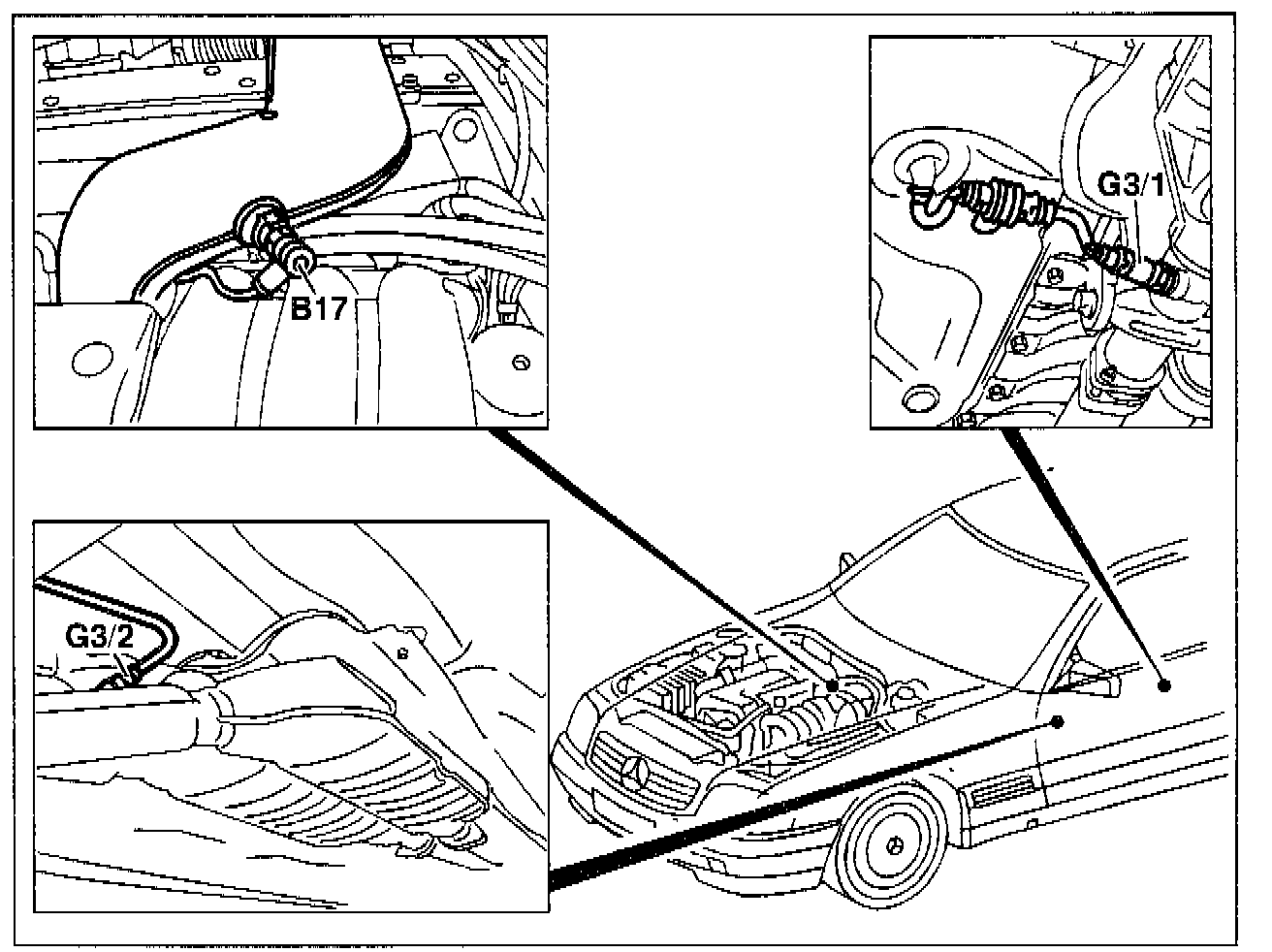 B17

G3/1

G3/2