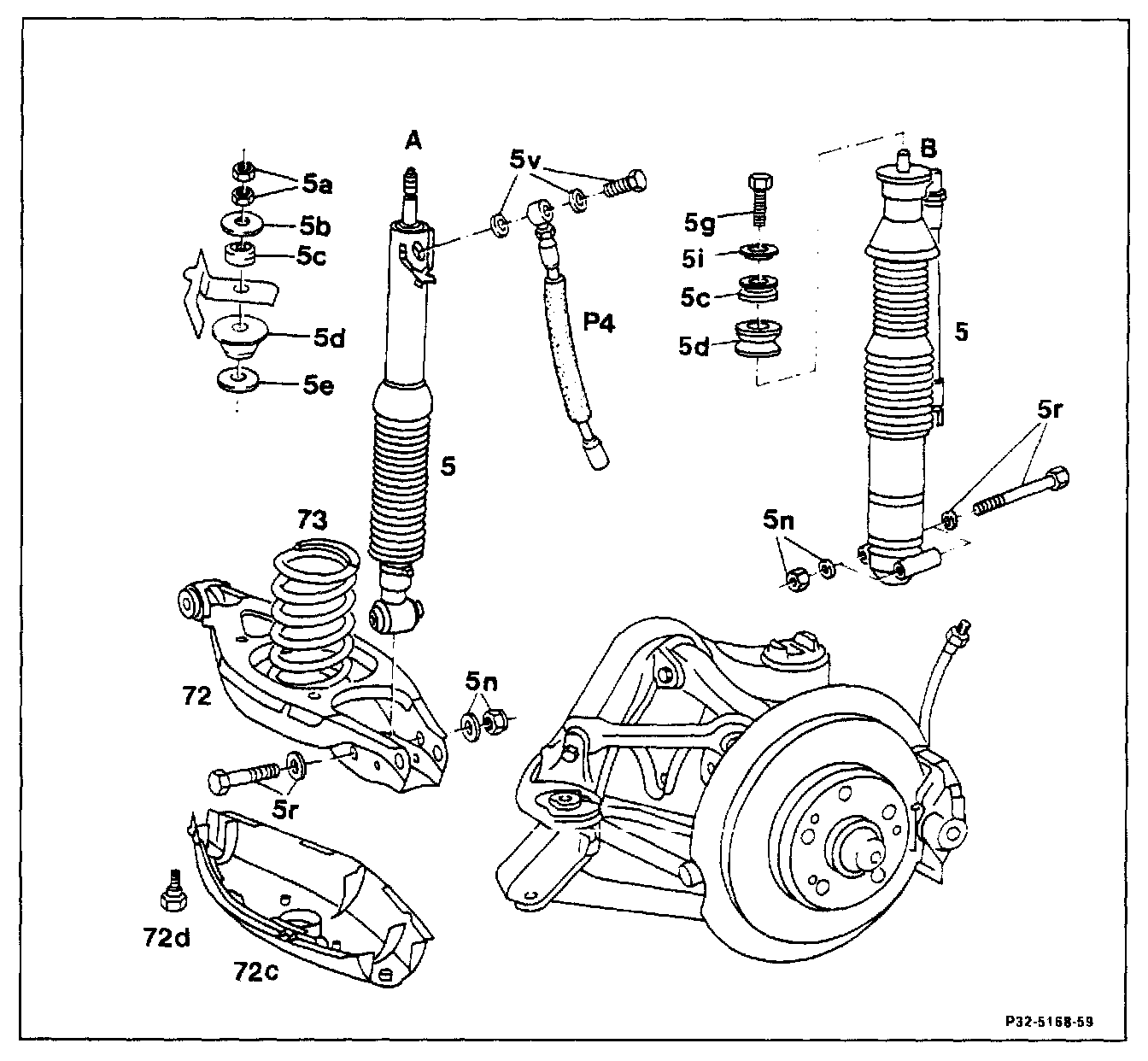 A
5a
5b
5c
5d
5e
5v
P4
5
73
72
5n
5r
72d
72c
B
5g
5i
5c
5d
5
5r
5n
P32-5168-59