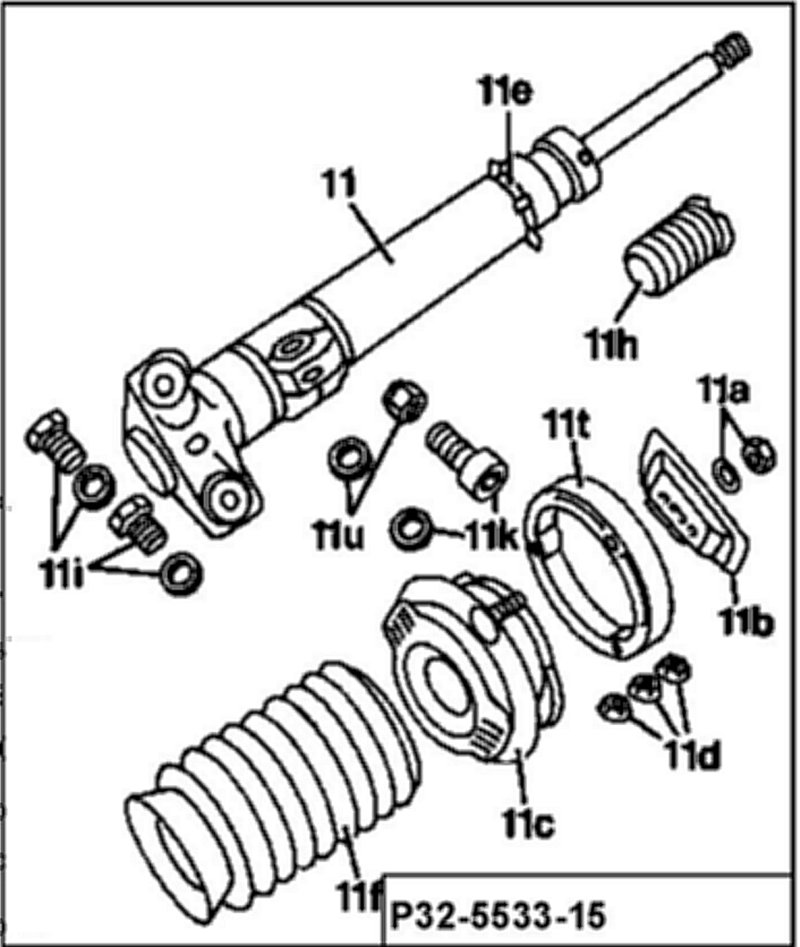 11e
11
11h
11a
11t
11u
11k
11i
11b
11d
11c
11f
P32-5533-15