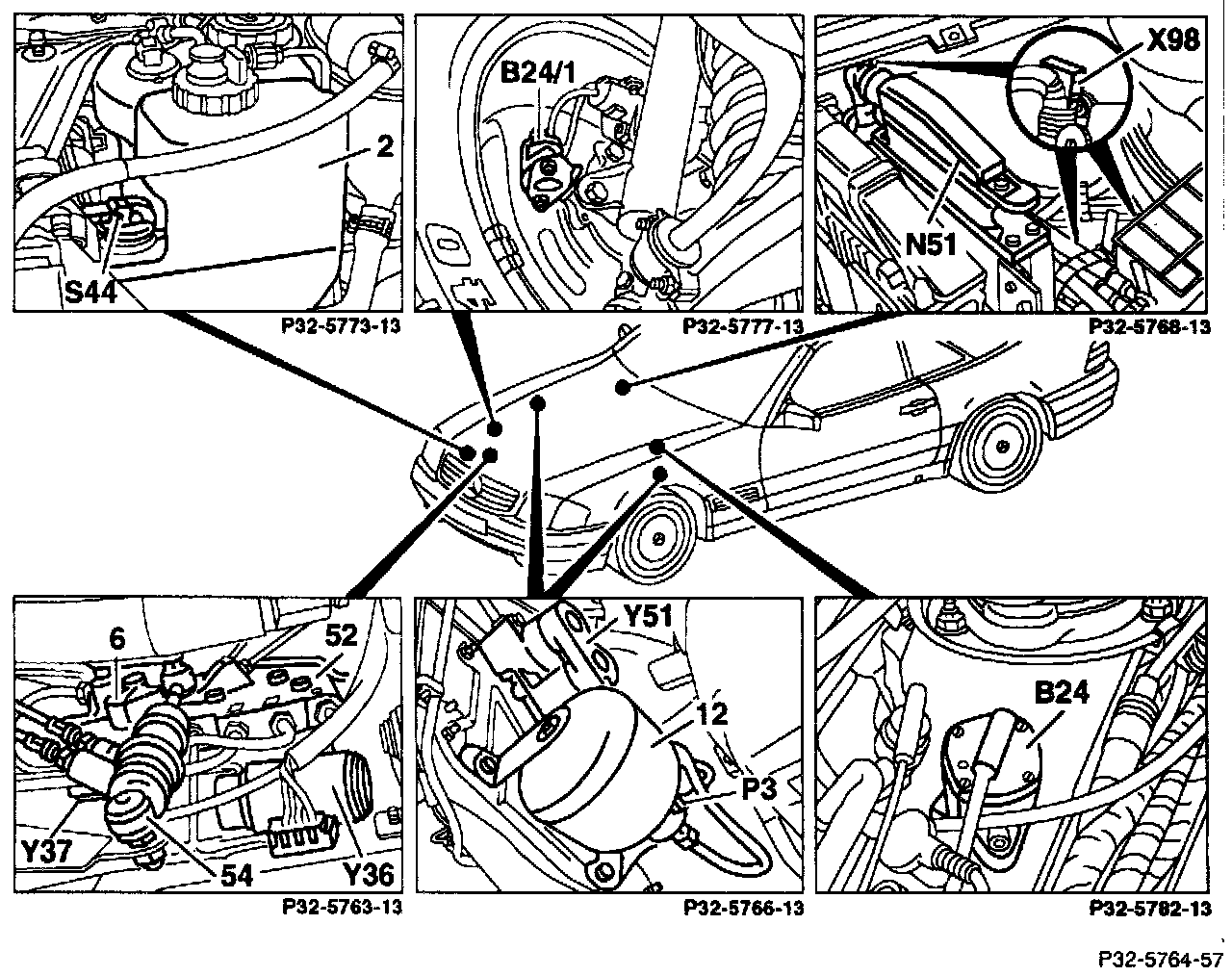 2
S44
P32-5773-13

B24/1
P32-5777-13

X98
N51
P32-5768-13

6
52
Y37
54
Y36
P32-5763-13

Y51
12
P3
P32-5766-13

B24
P32-5782-13

P32-5764-57