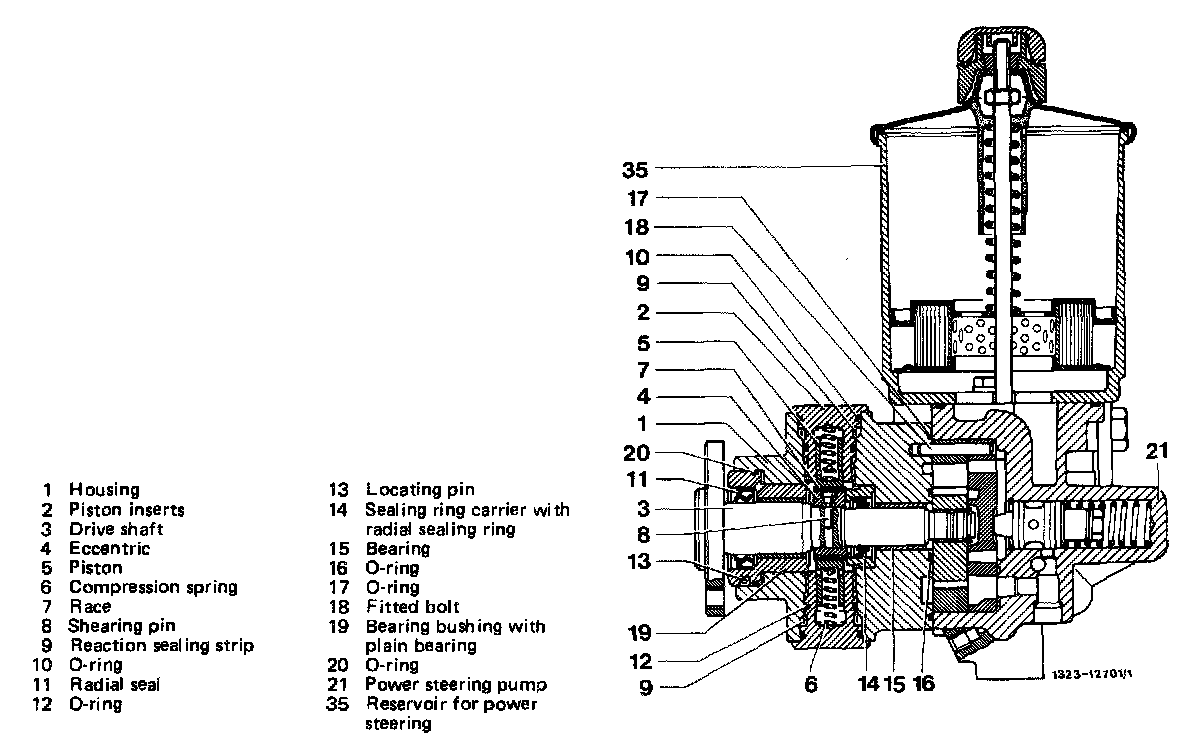 1 Housing
2 Piston inserts
3 Drive shaft
4 Eccentric
5 Piston
6 Compression spring
7 Race
8 Shearing pin
9 Reaction sealing strip
10 O-ring
11 Radial seal
12 O-ring

13 Locating pin
14 Sealing ring carrier with radial sealing ring
15 Bearing
16 O-ring
17 O-ring
18 Fitted bolt
19 Bearing bushing with plain bearing
20 O-ring
21 Power steering pump
35 Reservoir for power steering

35
17
18
10
9
2
5
7
4
1
20
11
3
8
13
19
12
9
6
14
15
16
21
1323-12701/1