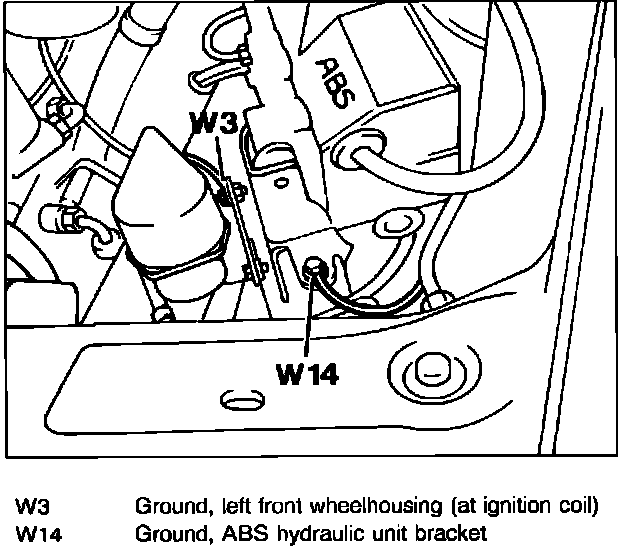 ABS

W3

W14

W3 Ground, left front wheelhousing (at ignition coil)
W14 Ground, ABS hydraulic unit bracket