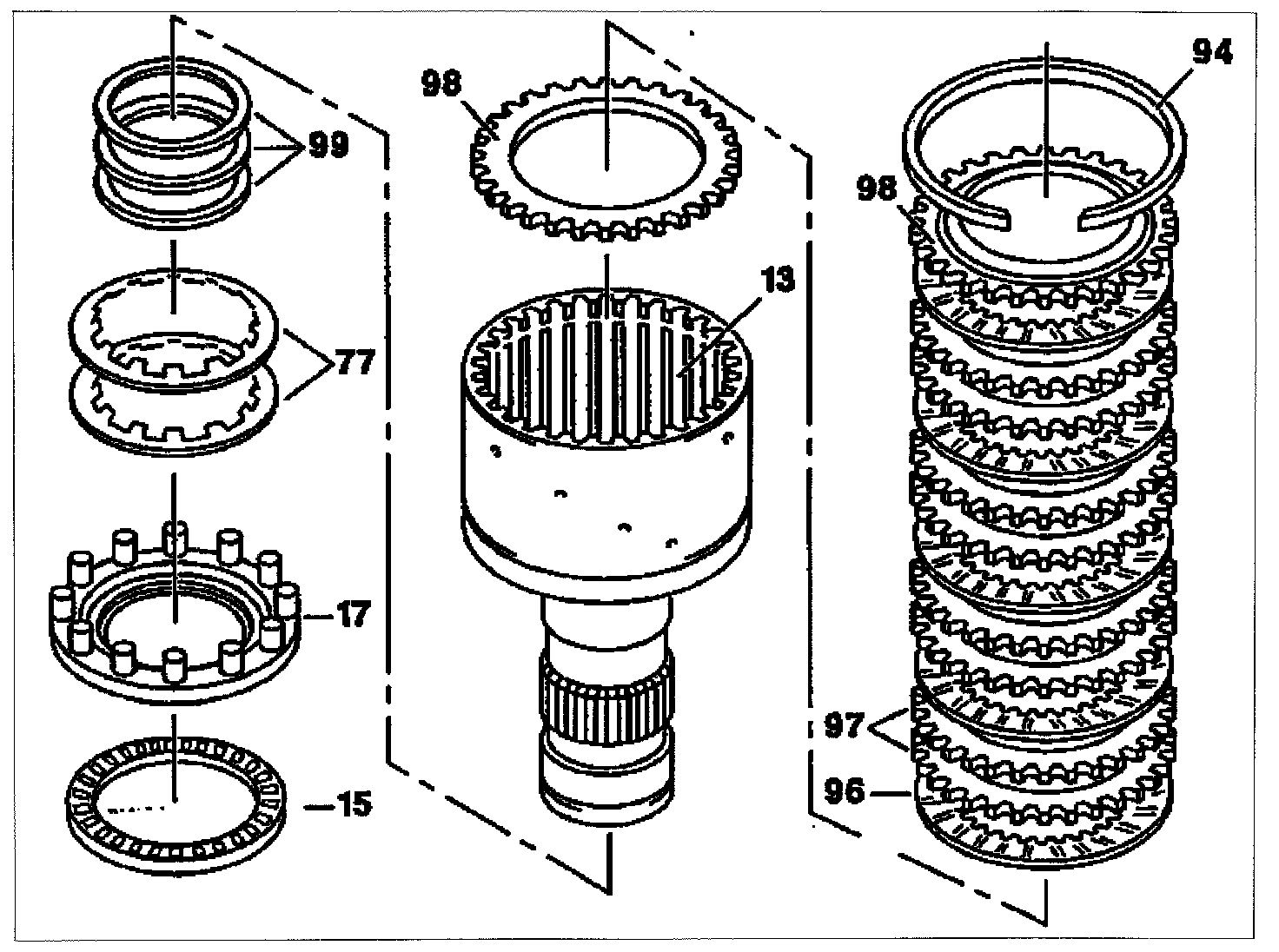 99
77
17
15
98
13
94
98
97
96