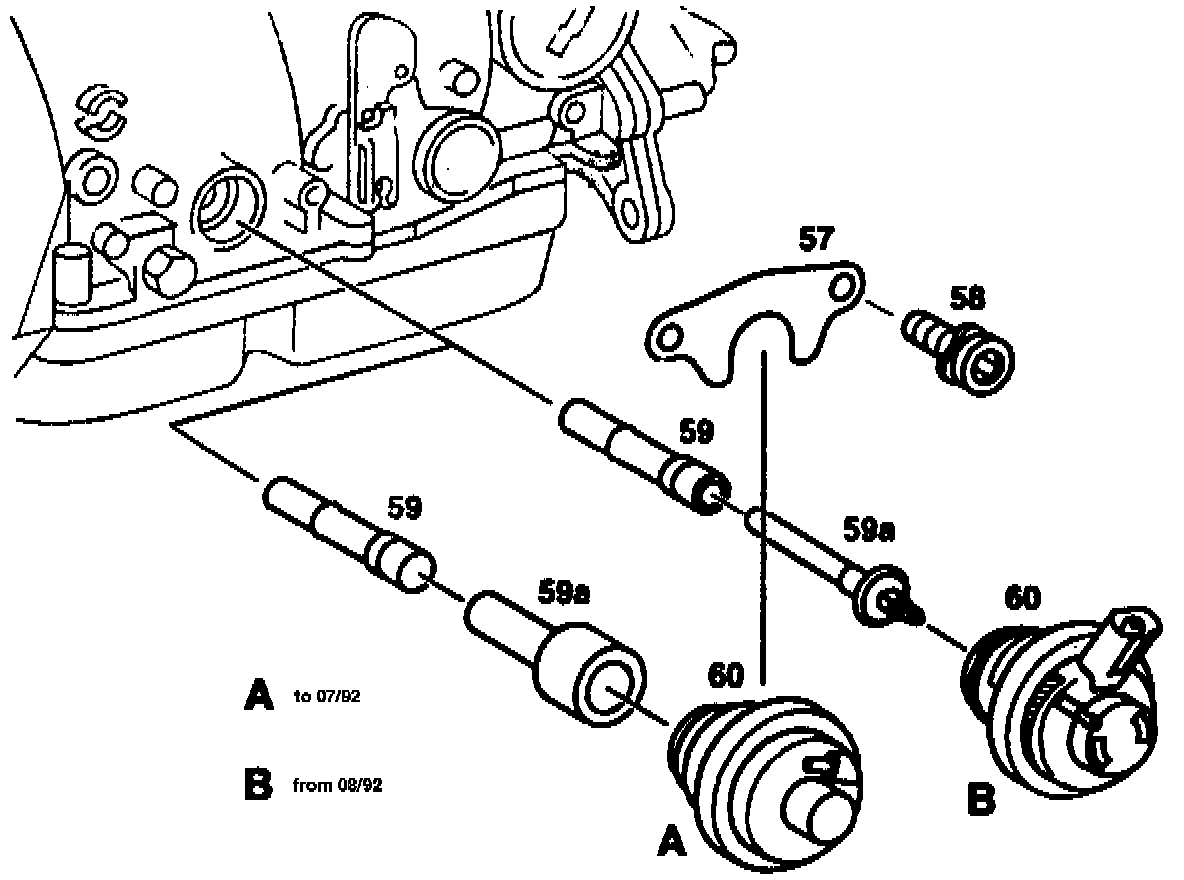 57
58
59
59
59a
59a
60
60
A to 07/92
B from 08/92
A
B