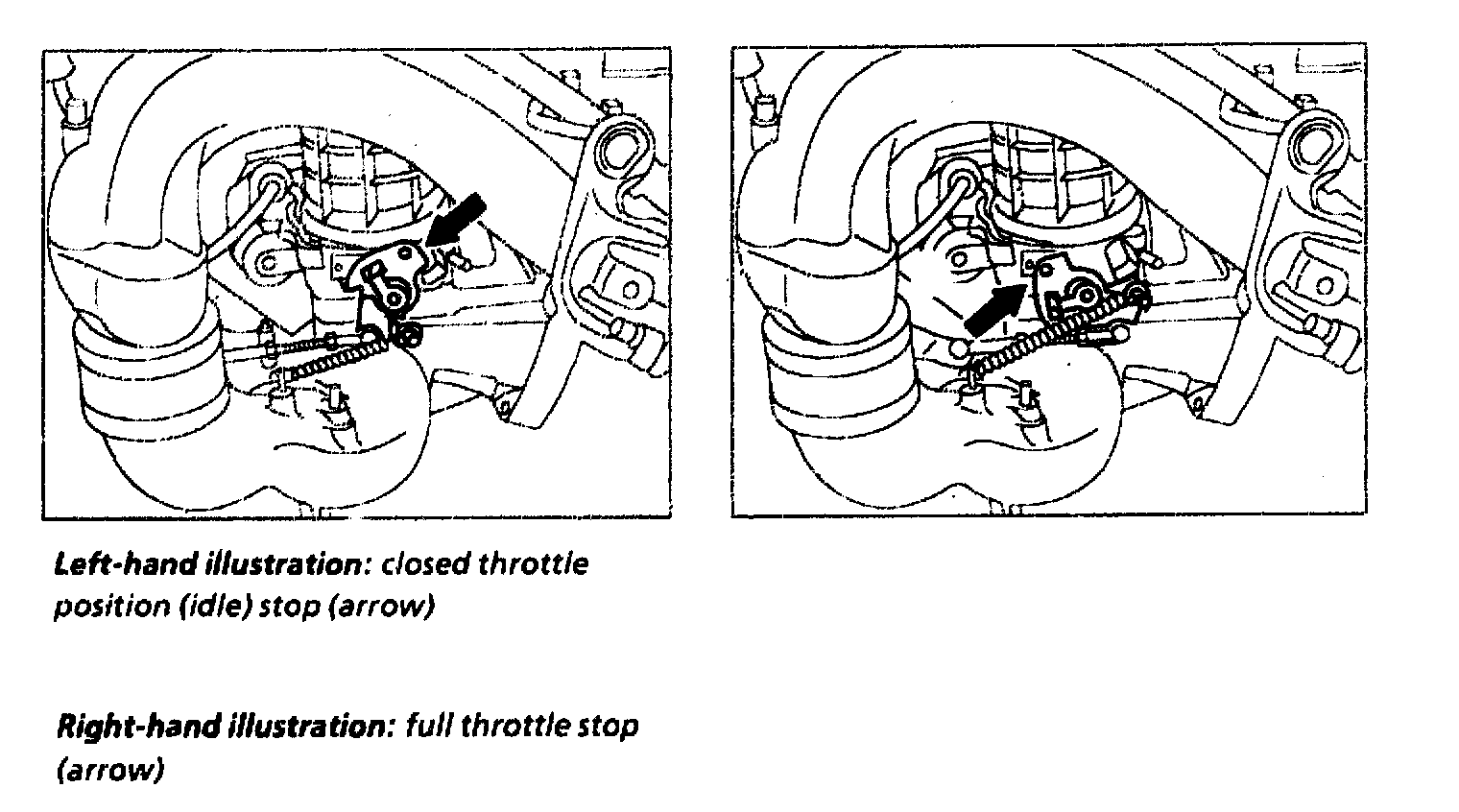 Left-hand illustration: closed throttle position (idle) stop (arrow)

Right-hand illustration: full throttle stop (arrow)