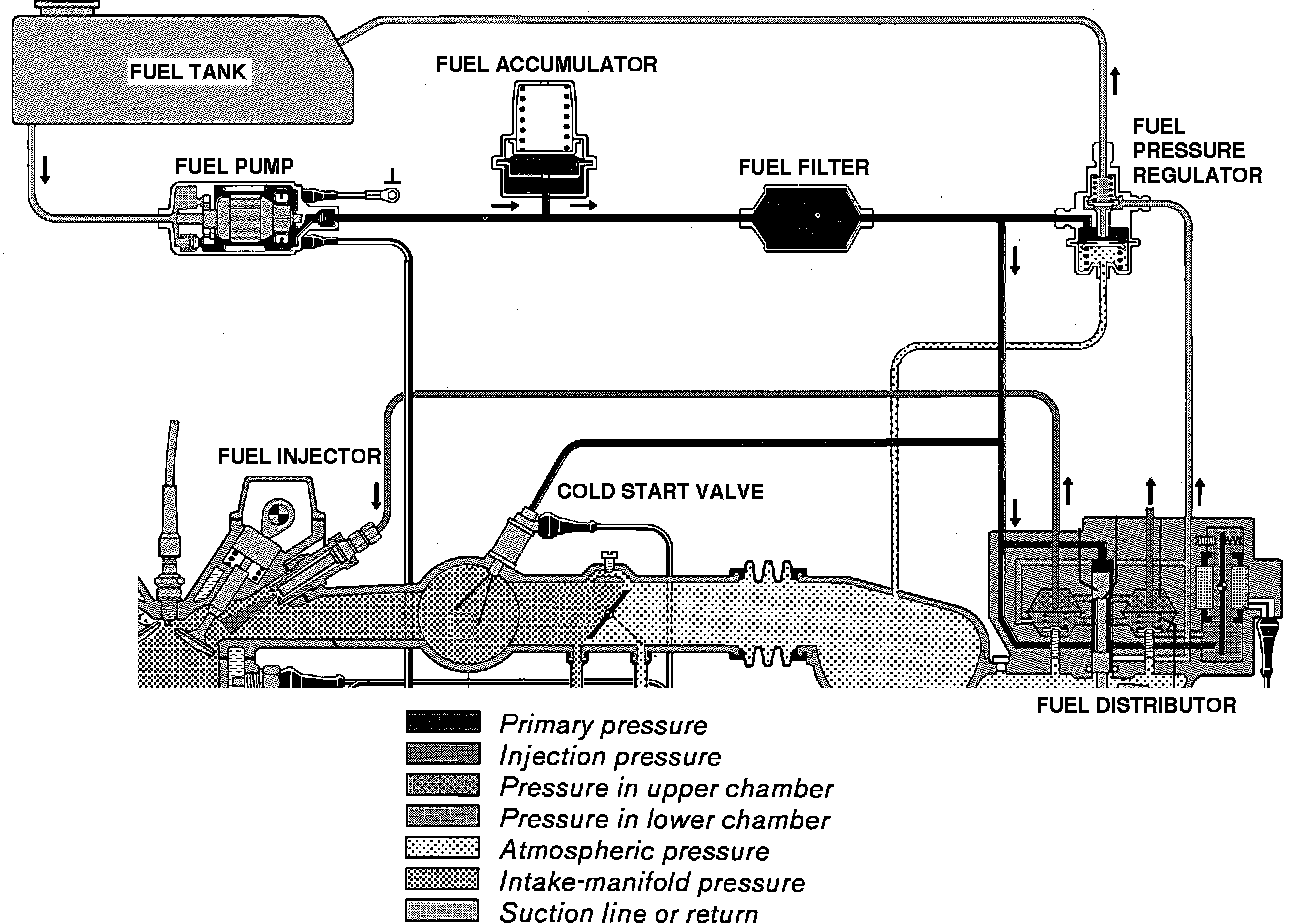 FUEL TANK

FUEL ACCUMULATOR

FUEL PUMP

FUEL FILTER

FUEL PRESSURE REGULATOR

FUEL INJECTOR

COLD START VALVE

FUEL DISTRIBUTOR

Primary pressure
Injection pressure
Pressure in upper chamber
Pressure in lower chamber
Atmospheric pressure
Intake-manifold pressure
Suction line or return