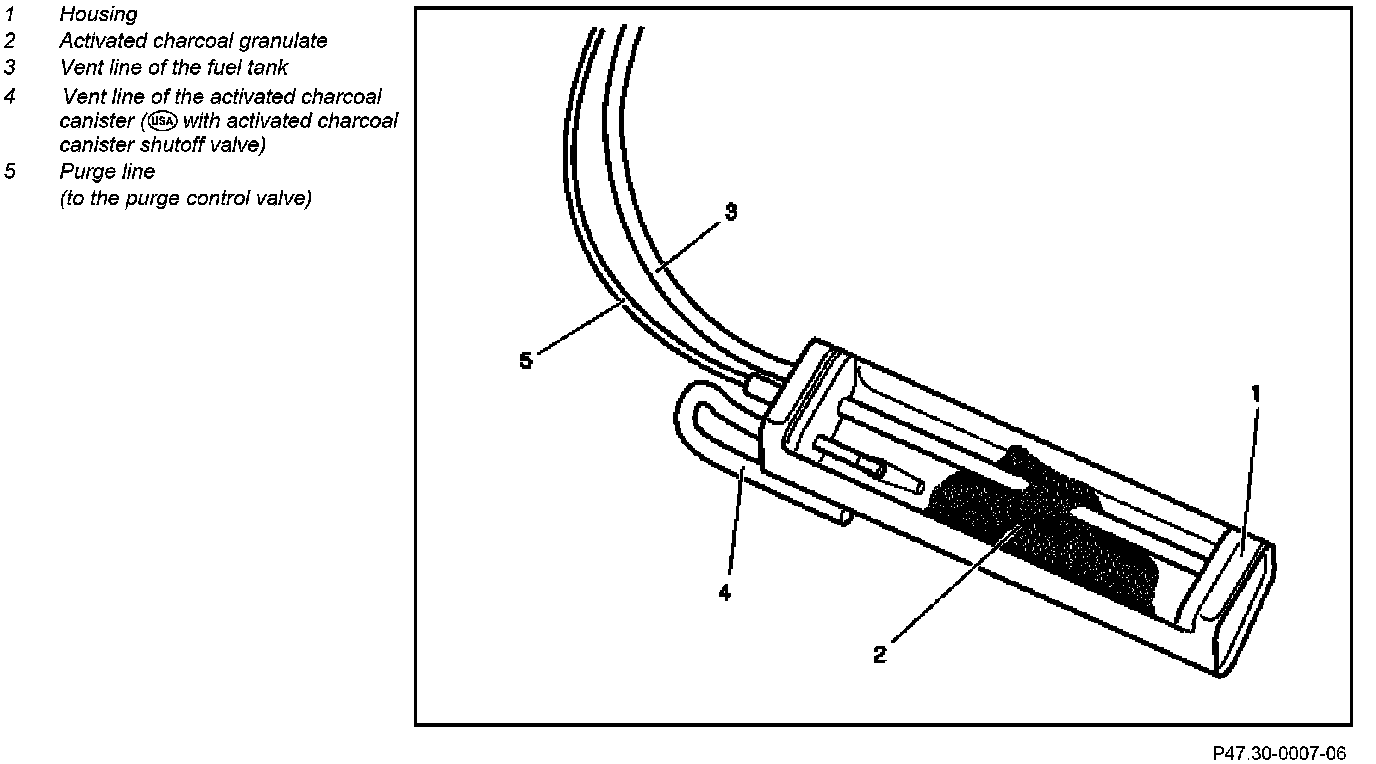 1 Housing
2 Activated charcoal granulate
3 Vent line of the fuel tank
4 Vent line of the activated charcoal canister (USA with activated charcoal canister shutoff valve)
5 Purge line (to the purge control valve)

3
5
1
4
2

P47.30-0007-06