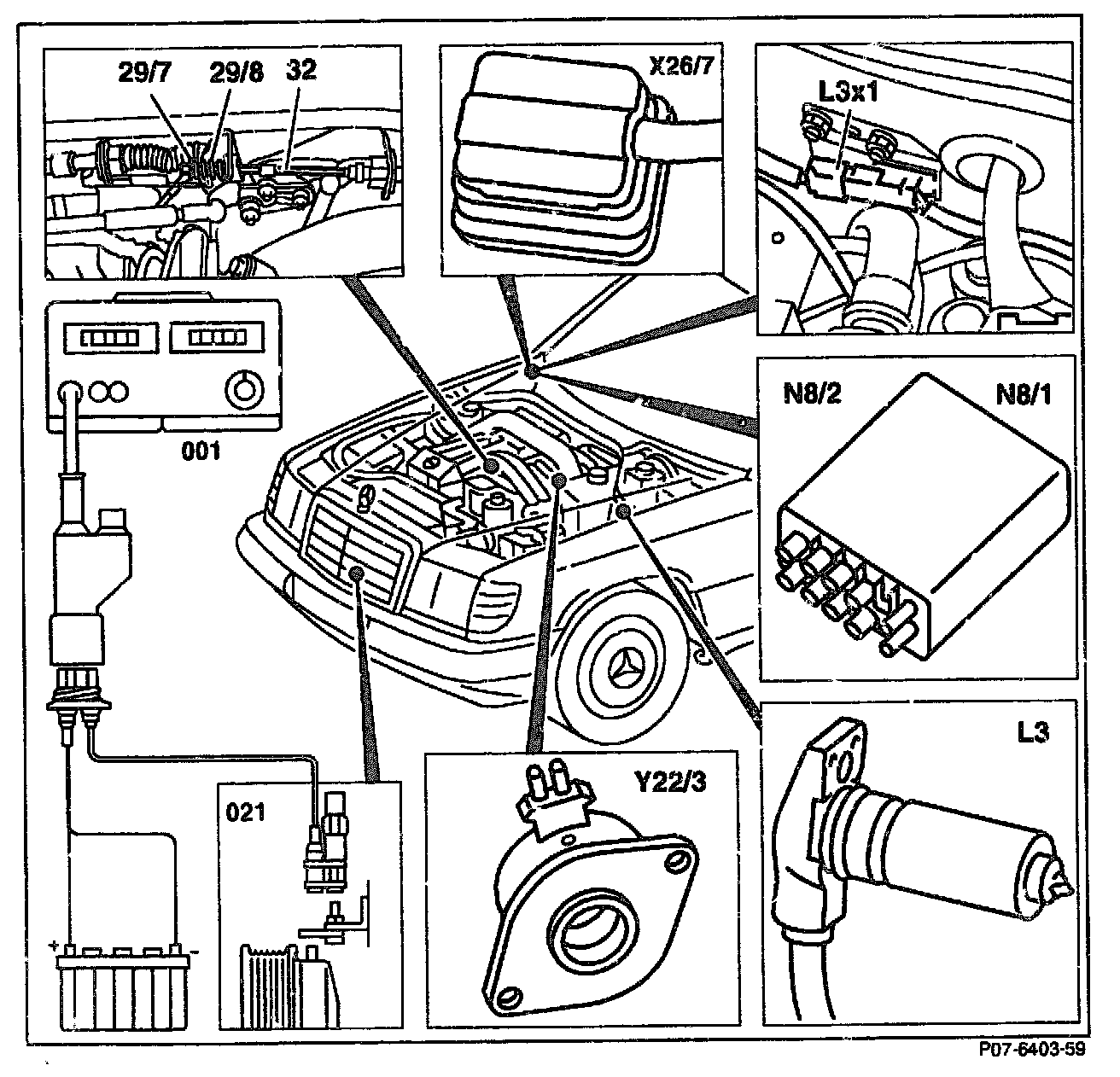 29/7
29/8
32
X26/7
L3x1
001
N8/2
N8/1
021
Y22/3
L3
+
-
P07-6403-59