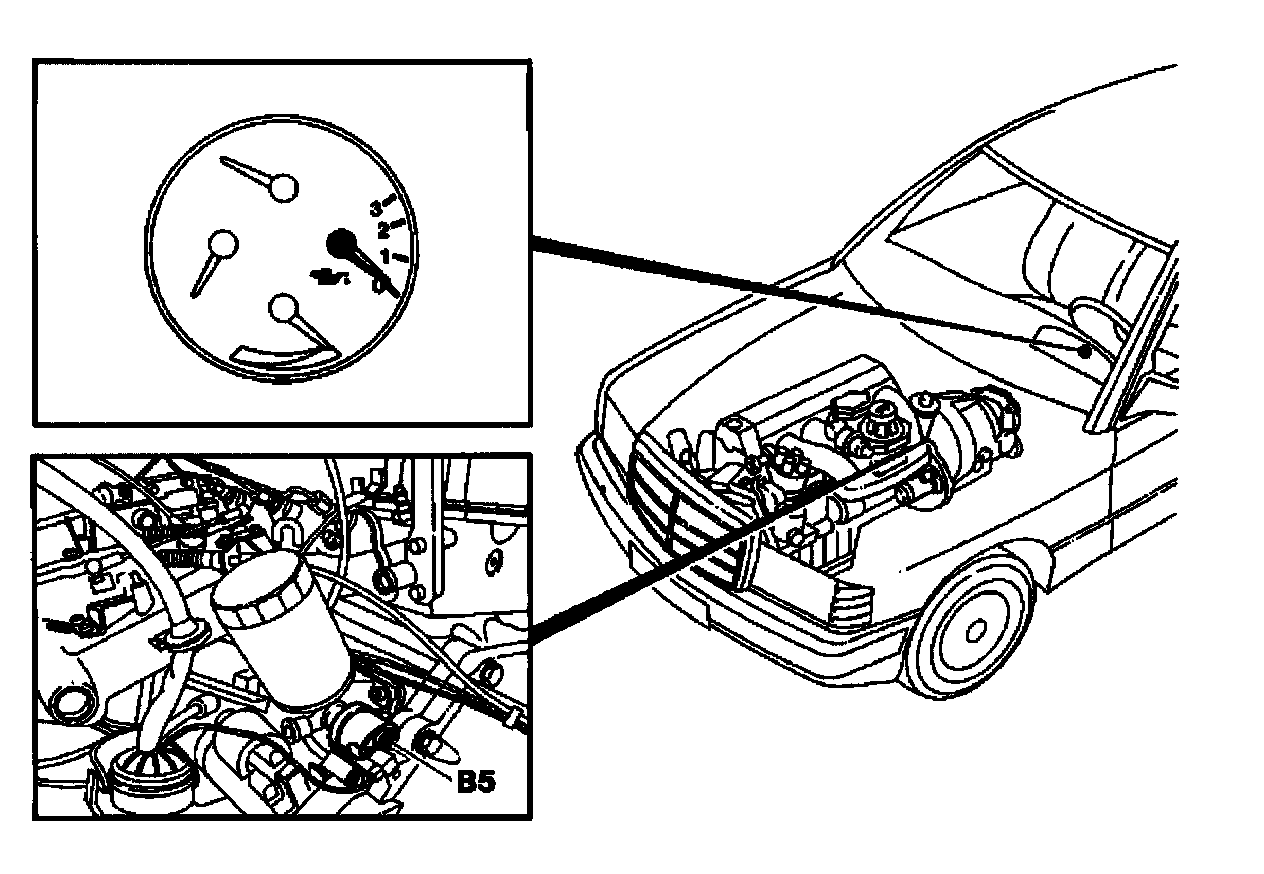 3
2
1
0
B5