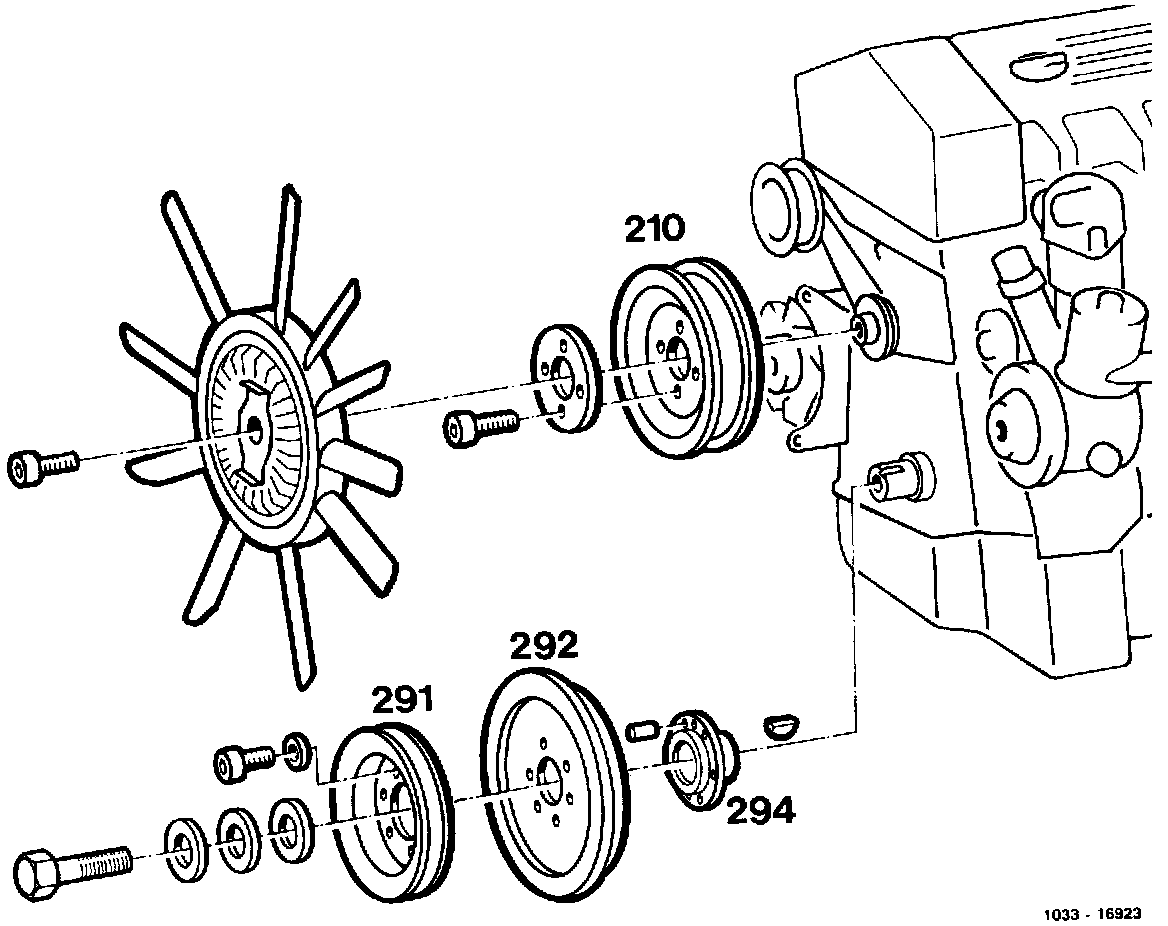 210

292

291

294

1033 - 16923