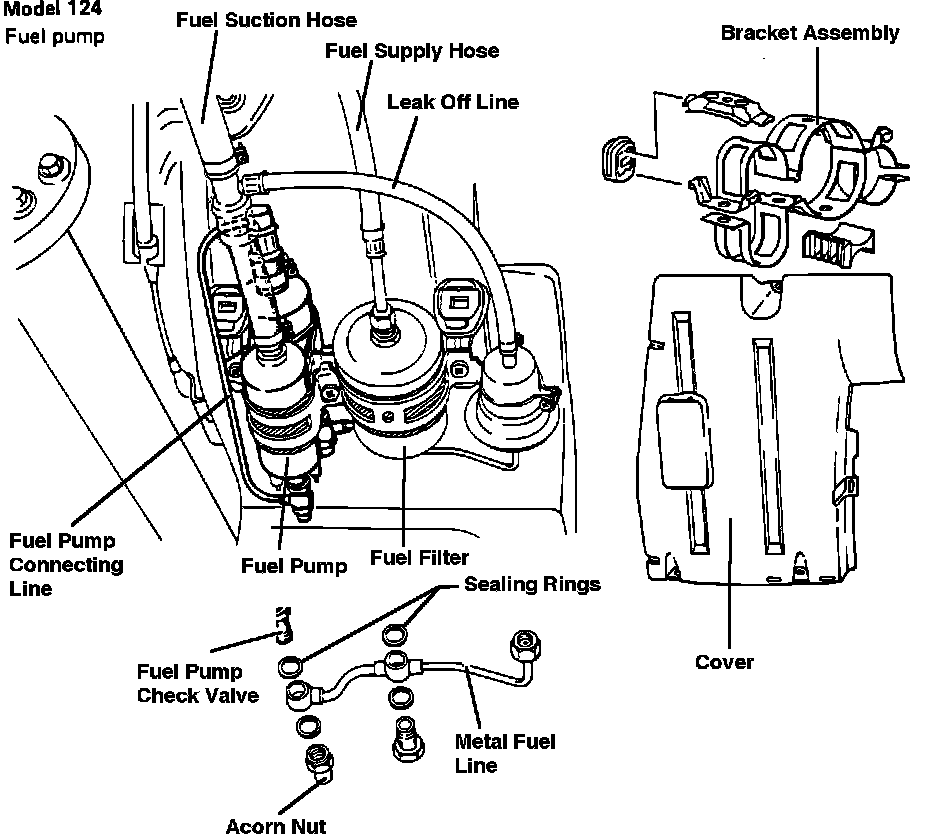 Model 124
Fuel pump

Fuel Suction Hose

Fuel Supply Hose

Leak Off Line

Bracket Assembly

Fuel Pump Connecting Line

Fuel Pump

Fuel Filter

Sealing Rings

Fuel Pump Check Valve

Metal Fuel Line

Acorn Nut

Cover