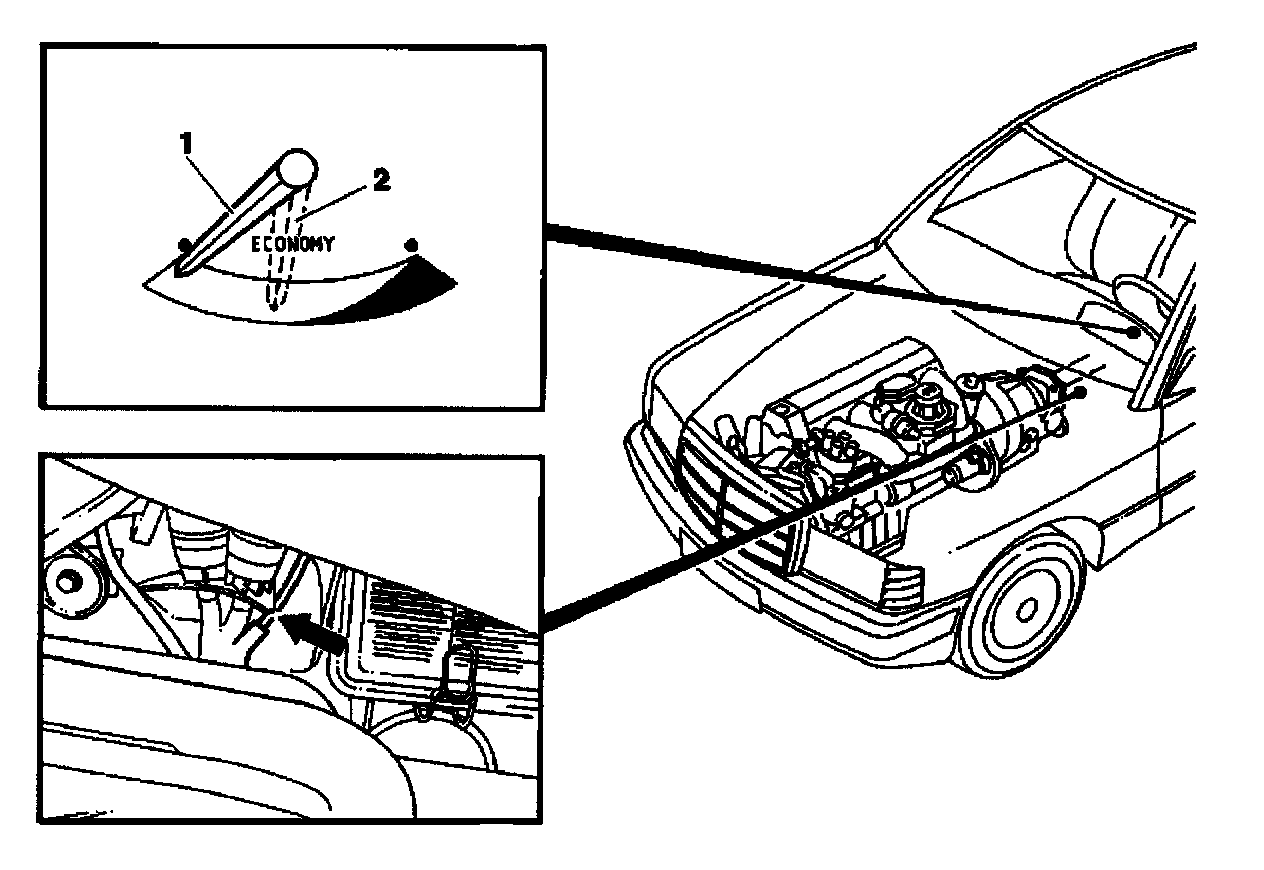 1
2
ECONOMY