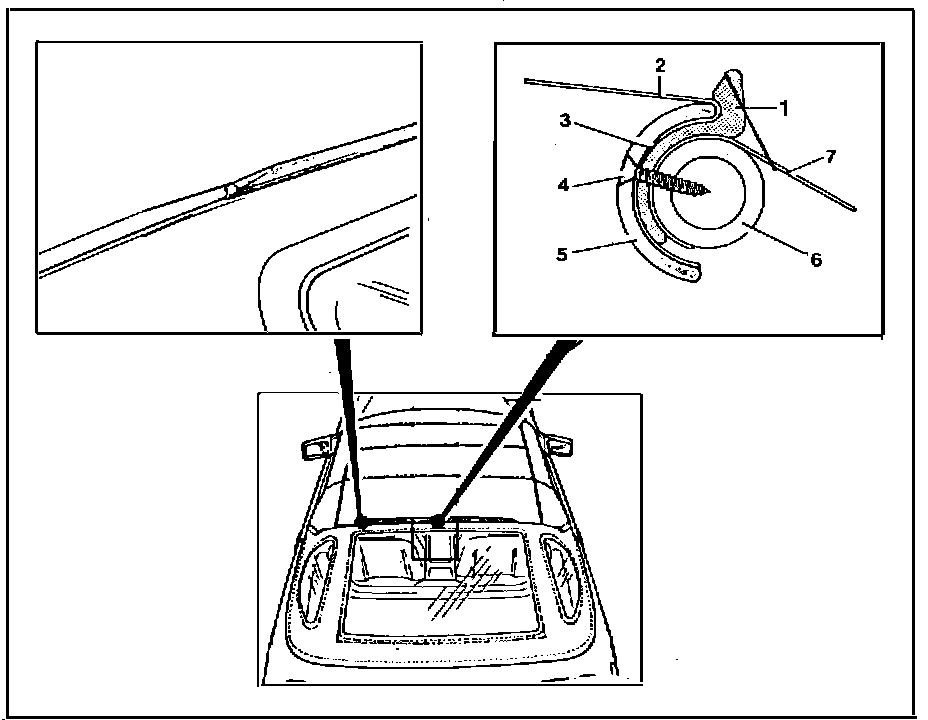 2
1
3
7
4
5
6