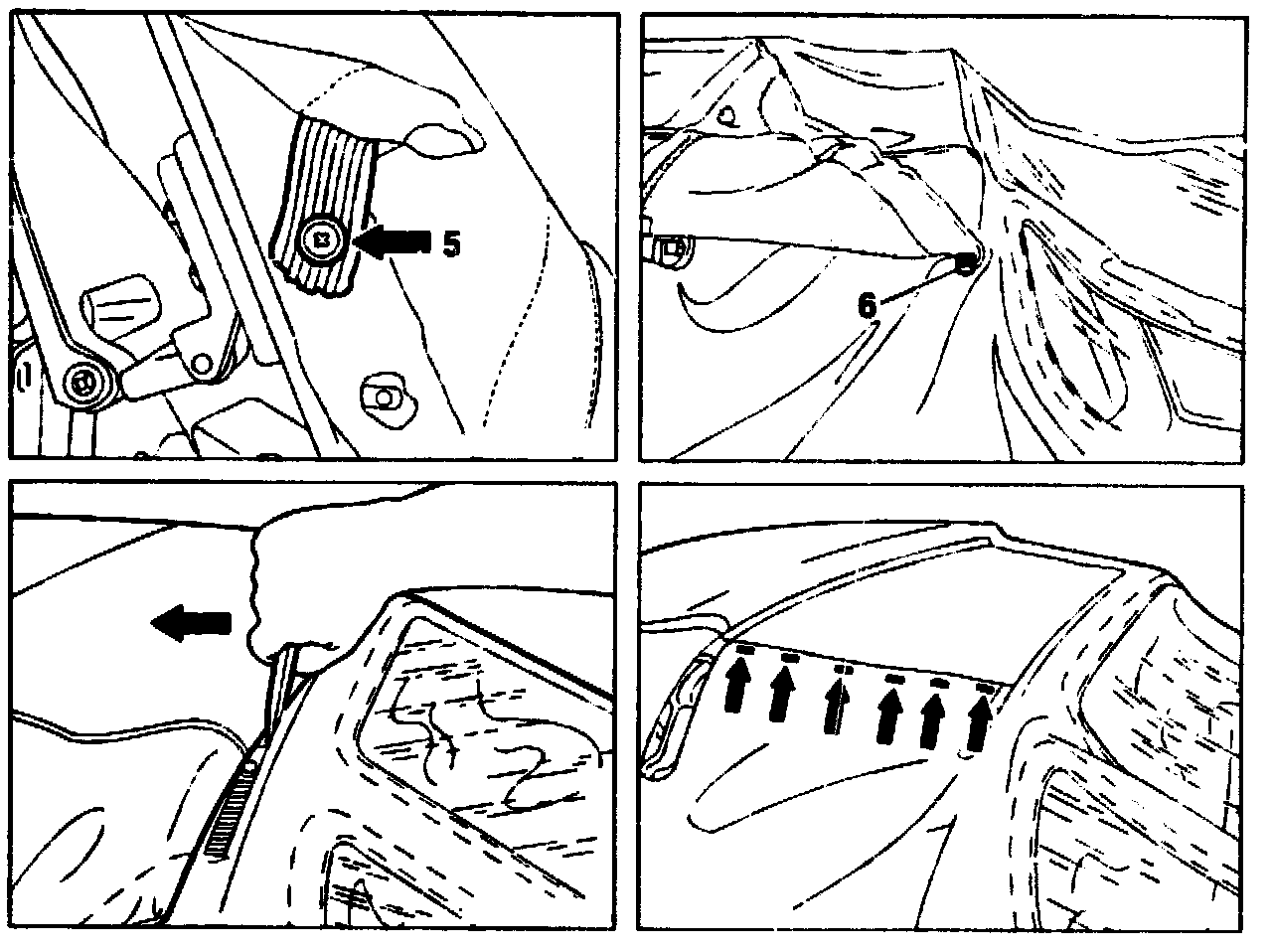 5

6